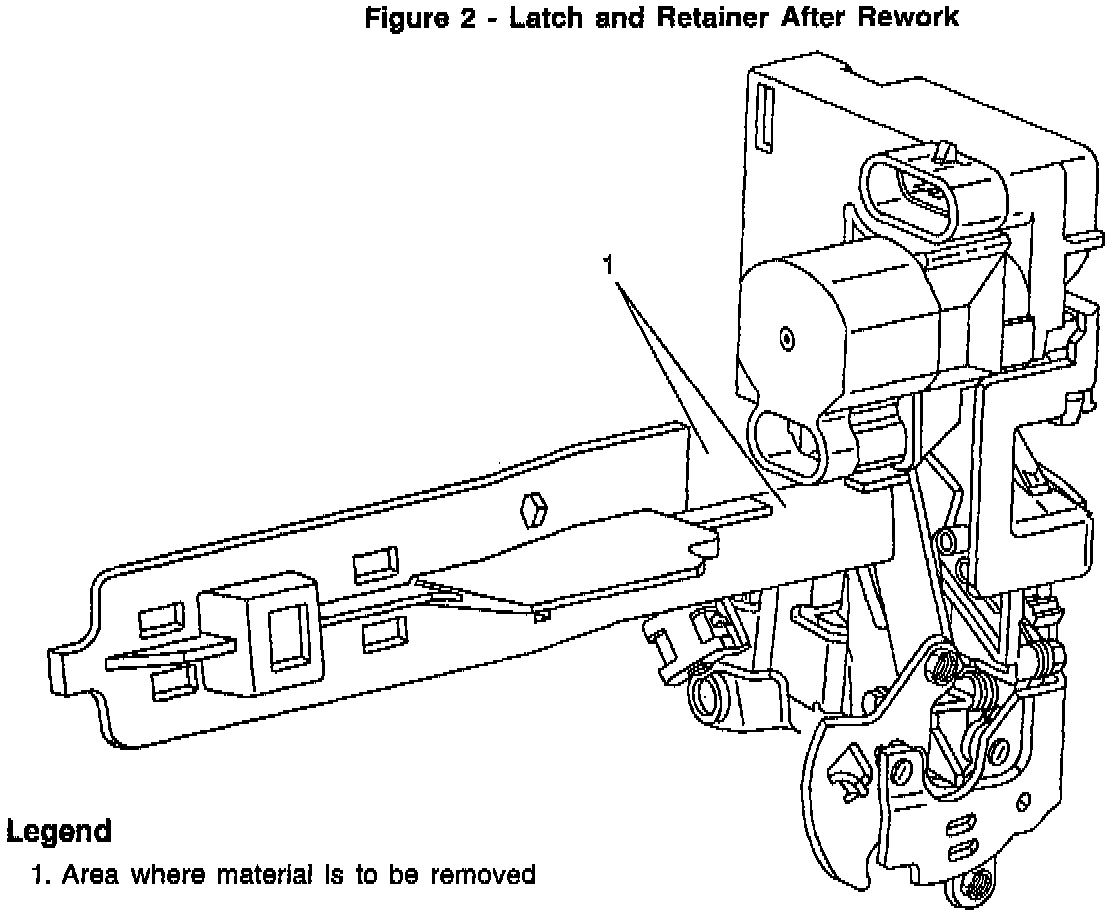 Figure 2 - Latch and Retainer After Rework

1

Legend

1. Area where material is to be removed