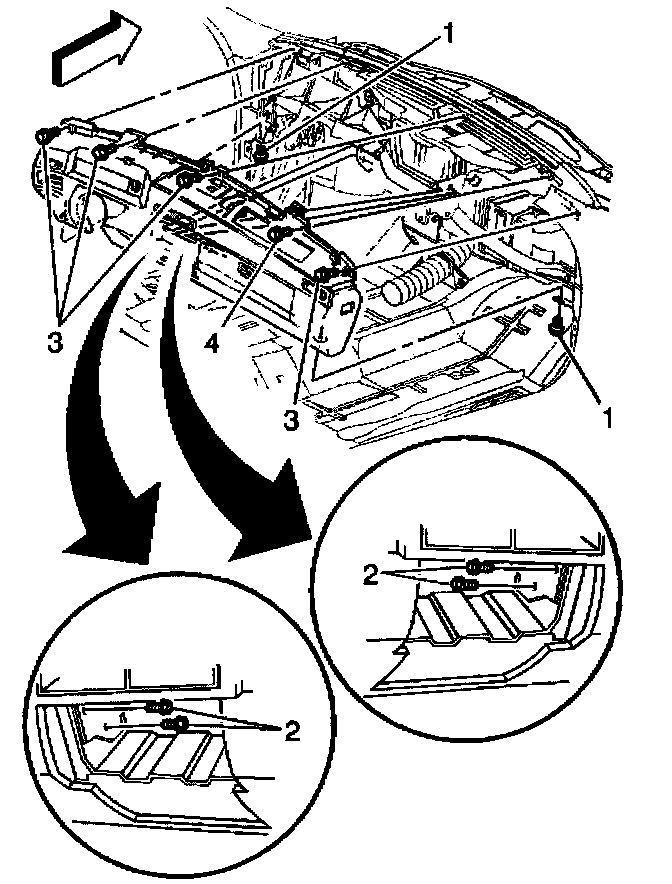 1
3
4
3
1
2
2