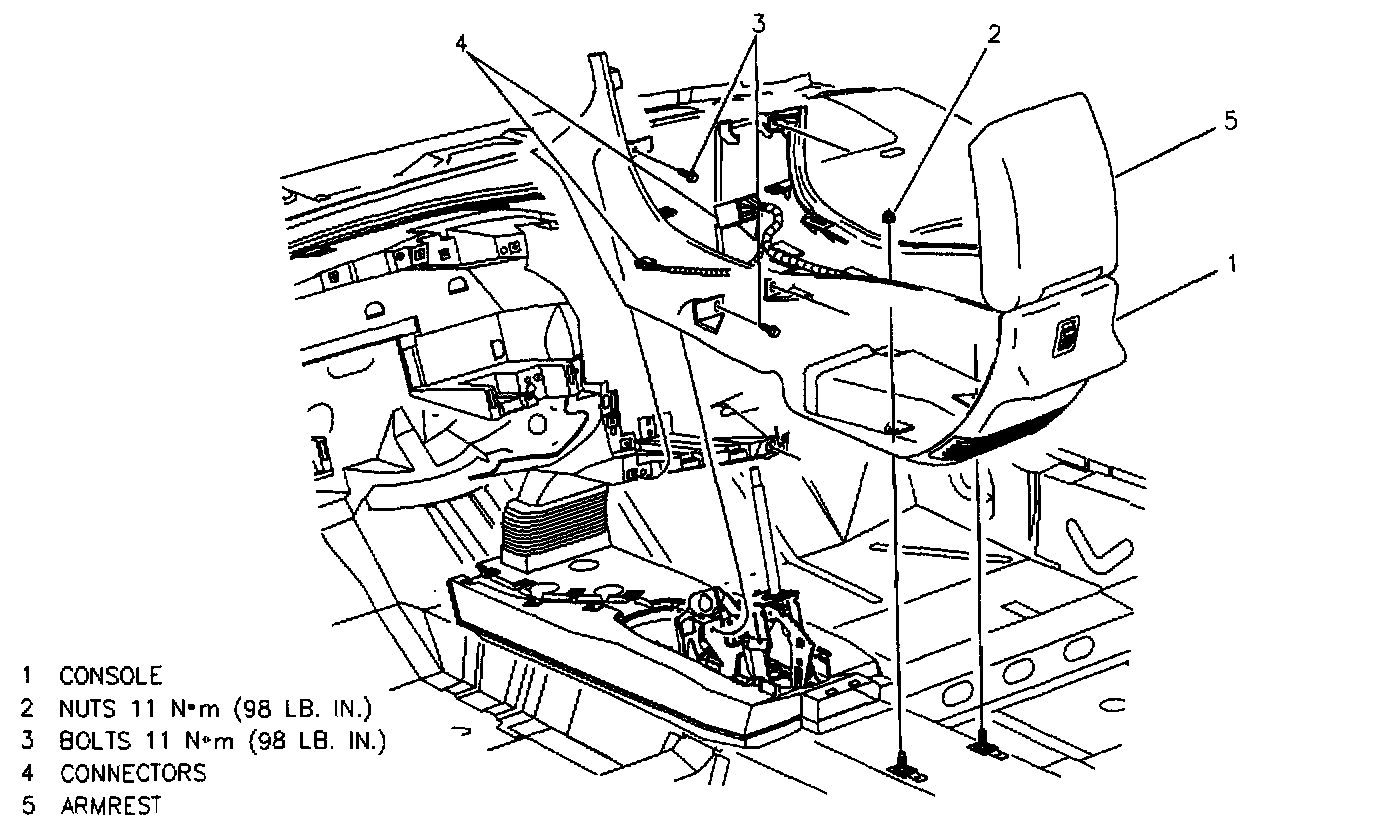 4
3
2
5
1

1 CONSOLE
2 NUTS 11 N•m (98 LB. IN.)
3 BOLTS 11 N•m (98 LB. IN.)
4 CONNECTORS
5 ARMREST