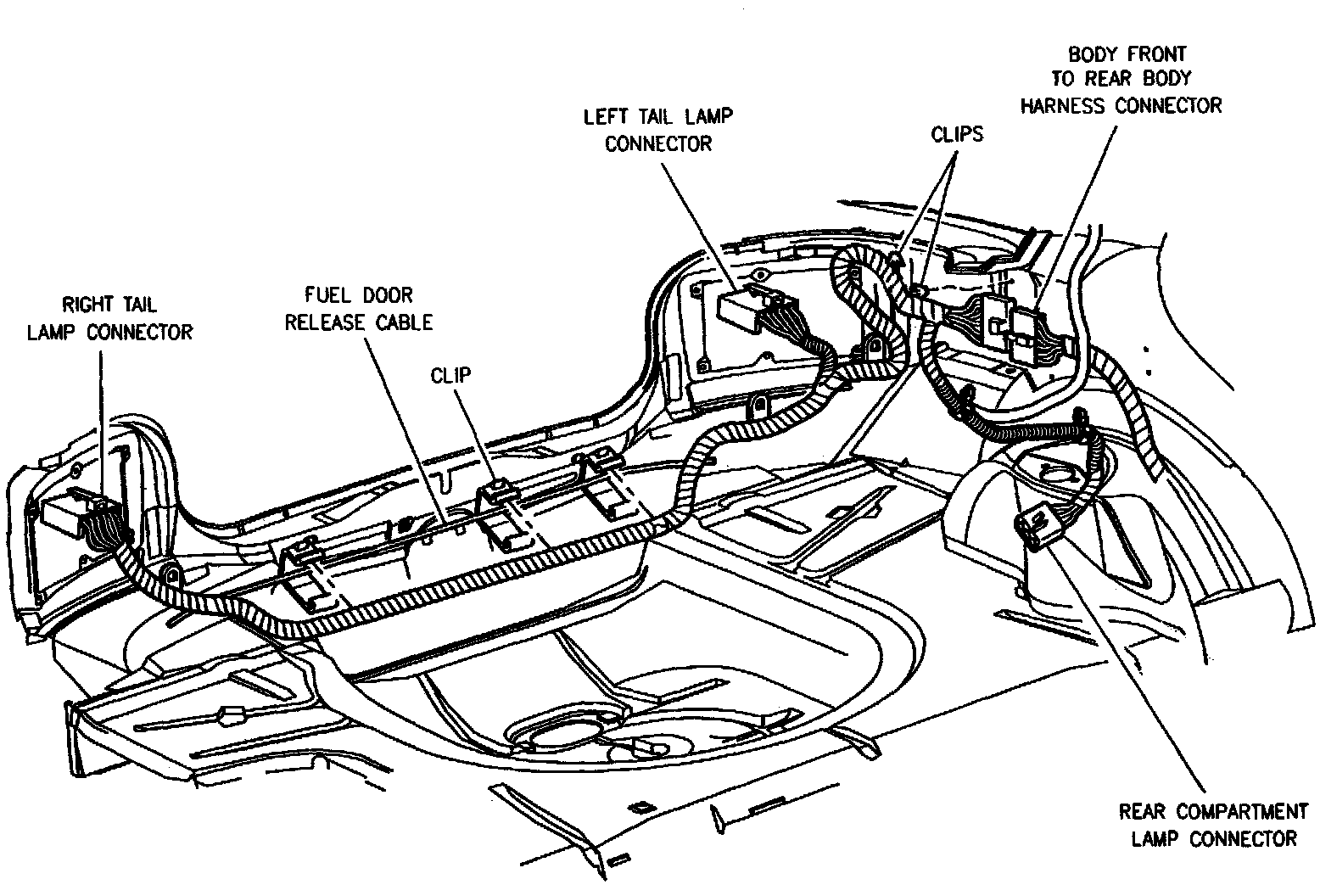 BODY FRONT TO REAR BODY HARNESS CONNECTOR

LEFT TAIL LAMP CONNECTOR

CLIPS

RIGHT TAIL LAMP CONNECTOR

FUEL DOOR RELEASE CABLE

CLIP

REAR COMPARTMENT LAMP CONNECTOR