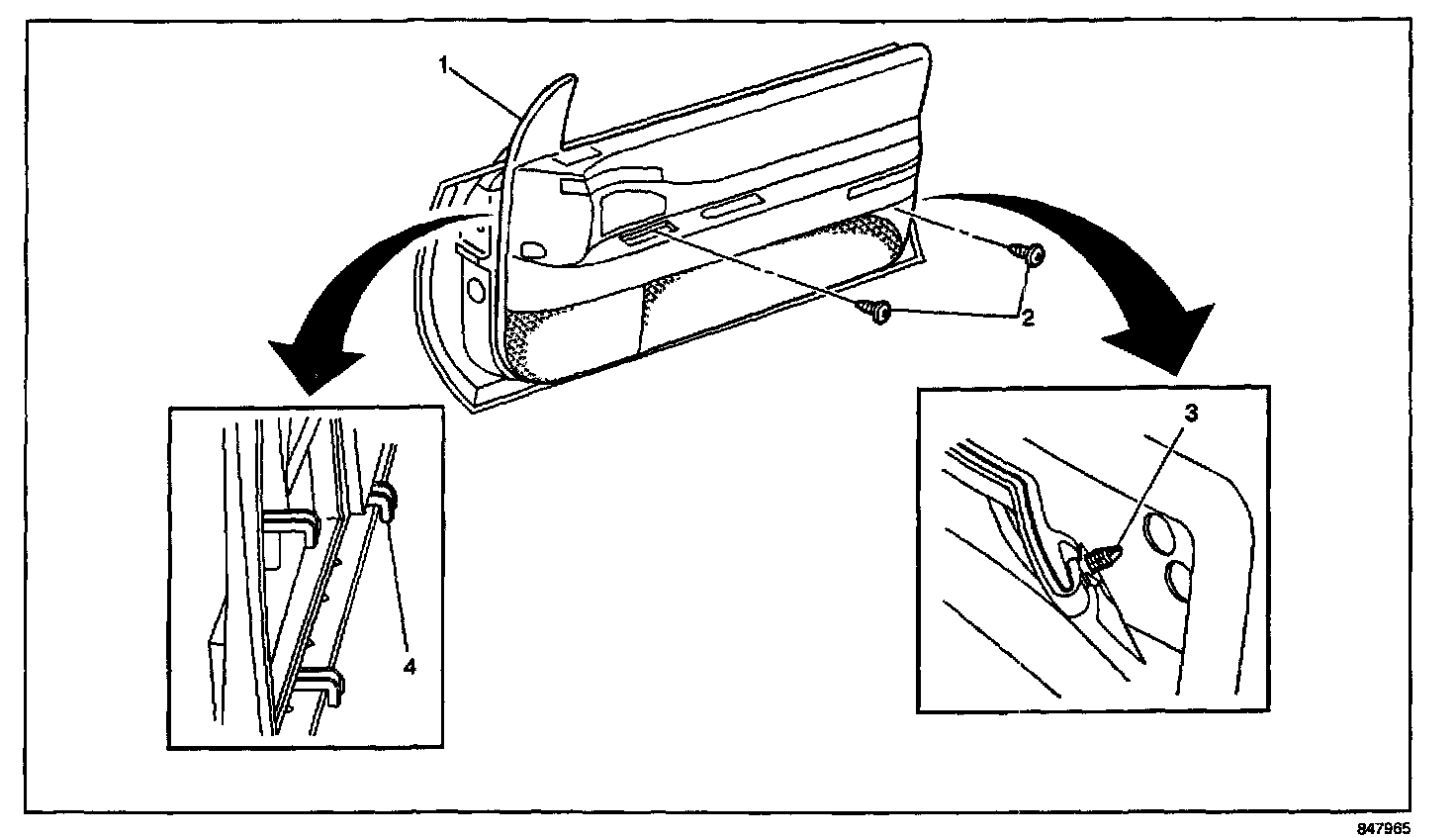 1
2
3
4
847965