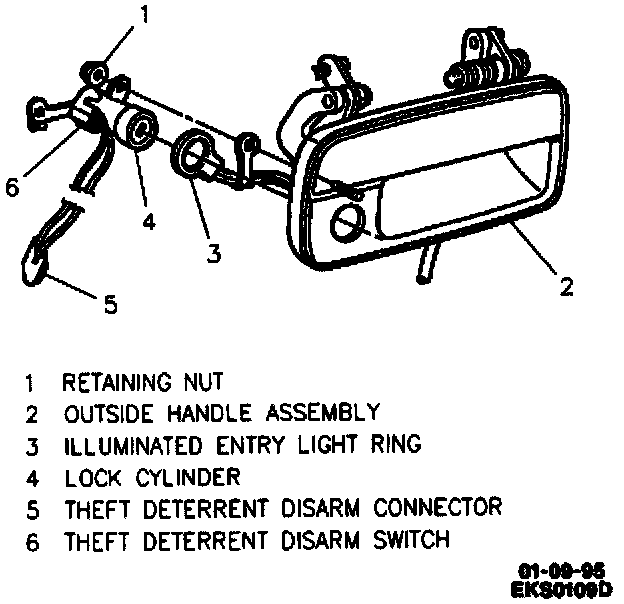 1

6

4

3

5

2

1 RETAINING NUT
2 OUTSIDE HANDLE ASSEMBLY
3 ILLUMINATED ENTRY LIGHT RING
4 LOCK CYLINDER
5 THEFT DETERRENT DISARM CONNECTOR
6 THEFT DETERRENT DISARM SWITCH

01-09-96
EKS0109D