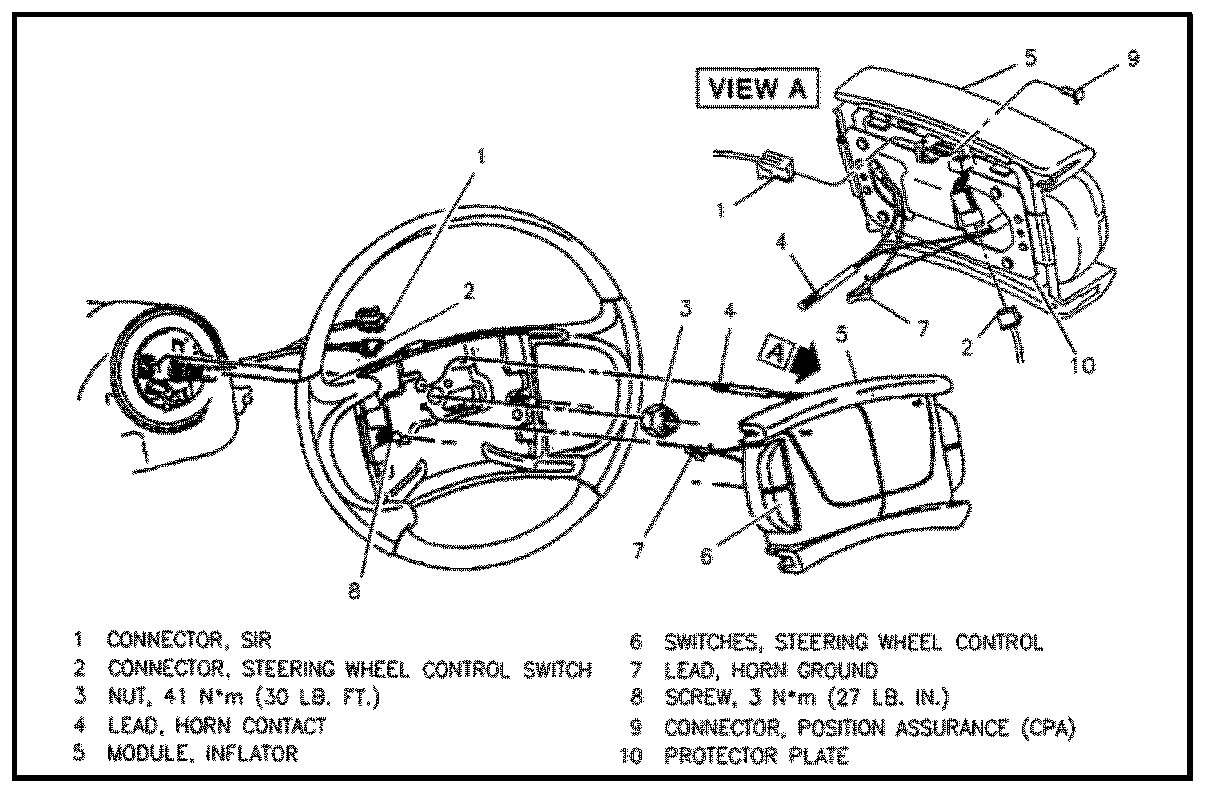 VIEW A

5
9
1
4
7
2
10
1
2
3
4
A
5
7
6
8

1 CONNECTOR, SIR
2 CONNECTOR, STEERING WHEEL CONTROL SWITCH
3 NUT, 41 N*m (30 LB. FT.)
4 LEAD, HORN CONTACT
5 MODULE, INFLATOR

6 SWITCHES, STEERING WHEEL CONTROL
7 LEAD, HORN GROUND
8 SCREW, 3 N*m (27 LB. IN.)
9 CONNECTOR, POSITION ASSURANCE (CPA)
10 PROTECTOR PLATE