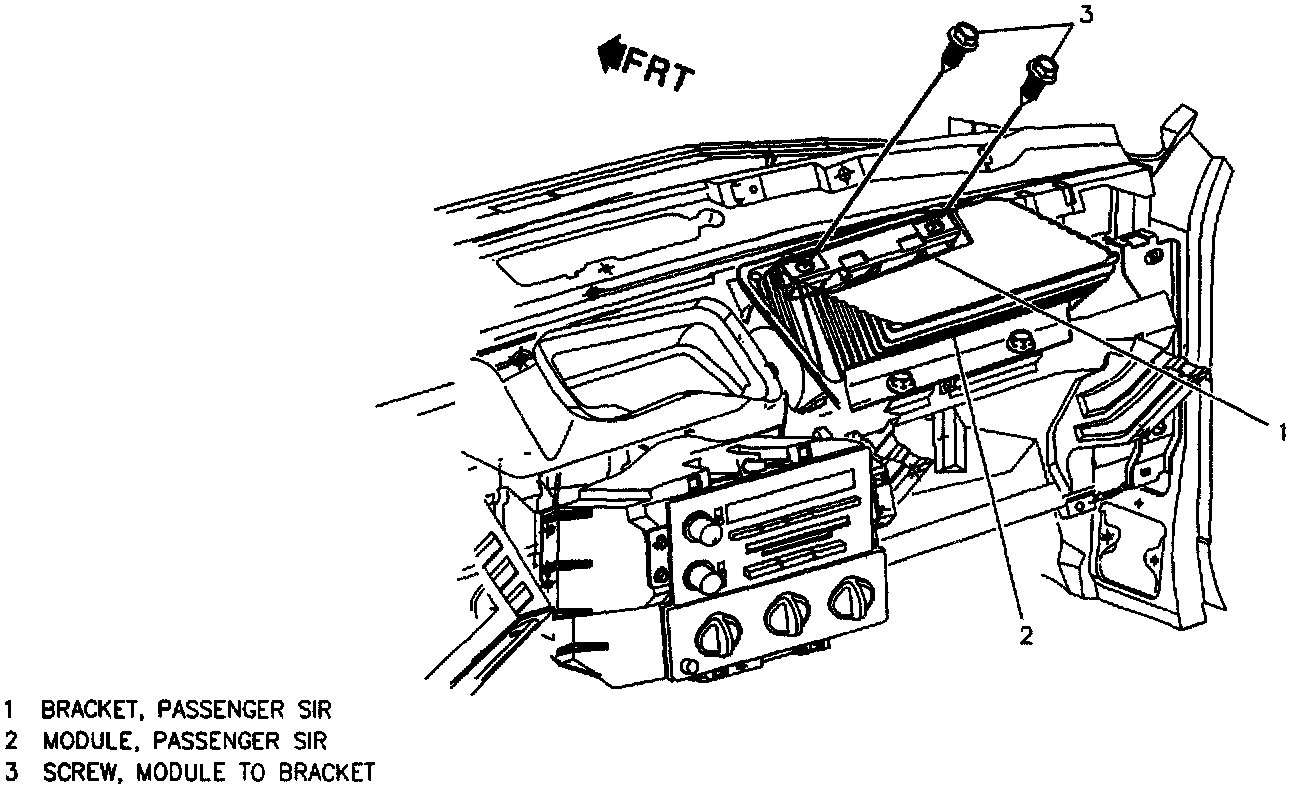 FRT

3

1

2

1 BRACKET, PASSENGER SIR
2 MODULE, PASSENGER SIR
3 SCREW, MODULE TO BRACKET