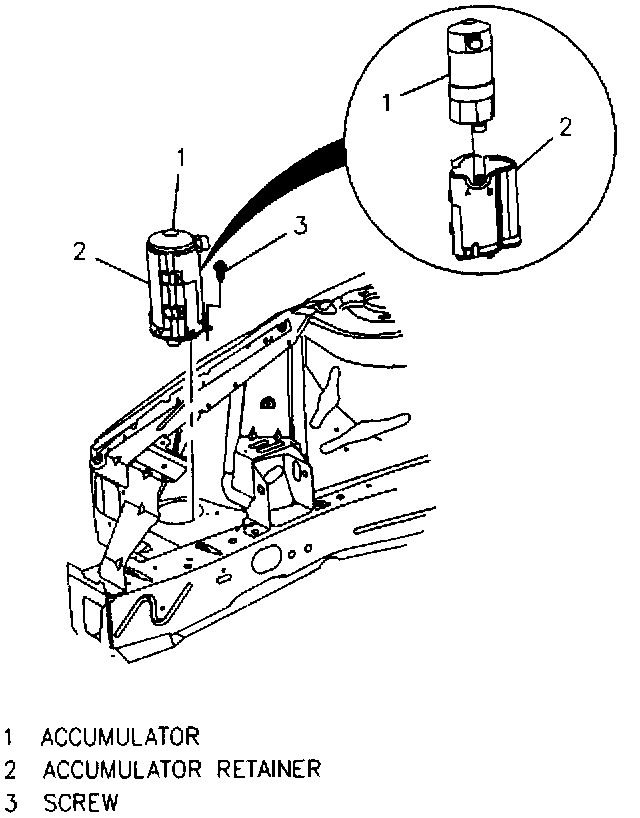 1
2
1
3
2

1 ACCUMULATOR
2 ACCUMULATOR RETAINER
3 SCREW