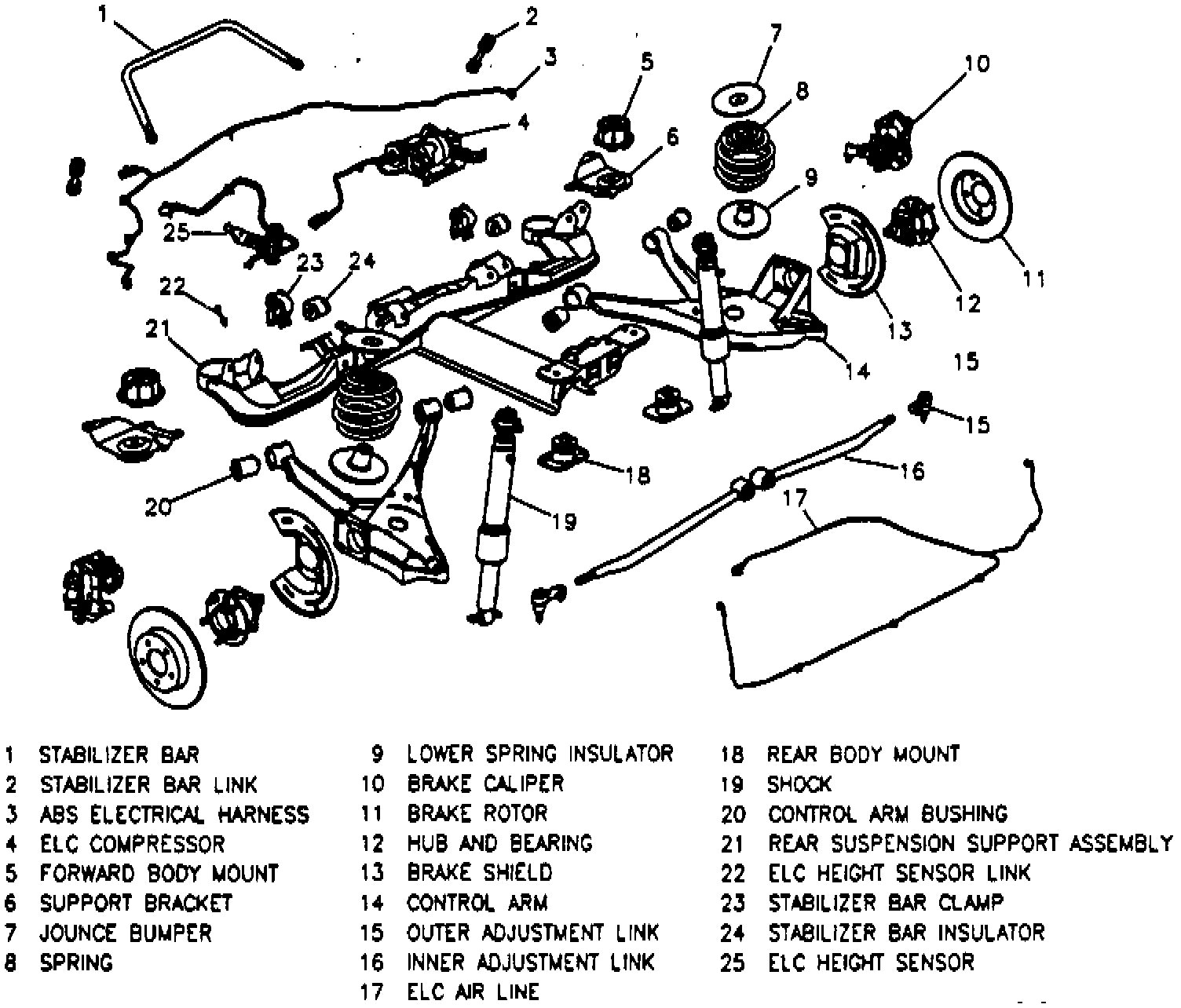 1
2
3
4
5
6
7
8
9
10
11
12
13
14
15
15
16
17
18
19
20
21
22
23
24
25

1 STABILIZER BAR
2 STABILIZER BAR LINK
3 ABS ELECTRICAL HARNESS
4 ELC COMPRESSOR
5 FORWARD BODY MOUNT
6 SUPPORT BRACKET
7 JOUNCE BUMPER
8 SPRING

9 LOWER SPRING INSULATOR
10 BRAKE CALIPER
11 BRAKE ROTOR
12 HUB AND BEARING
13 BRAKE SHIELD
14 CONTROL ARM
15 OUTER ADJUSTMENT LINK
16 INNER ADJUSTMENT LINK
17 ELC AIR LINE

18 REAR BODY MOUNT
19 SHOCK
20 CONTROL ARM BUSHING
21 REAR SUSPENSION SUPPORT ASSEMBLY
22 ELC HEIGHT SENSOR LINK
23 STABILIZER BAR CLAMP
24 STABILIZER BAR INSULATOR
25 ELC HEIGHT SENSOR