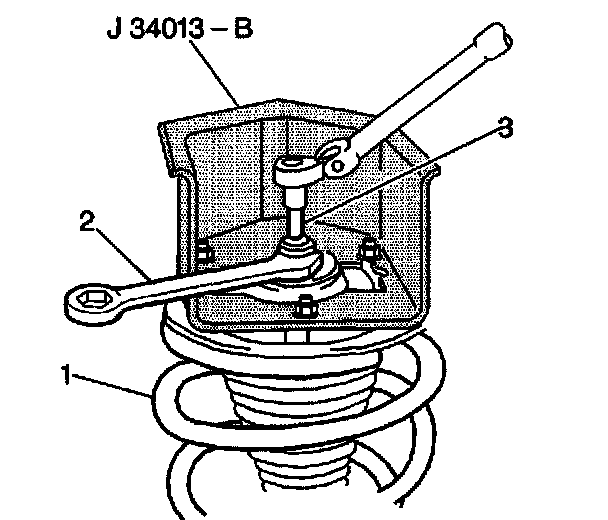 J 34013 – B

3

2

1