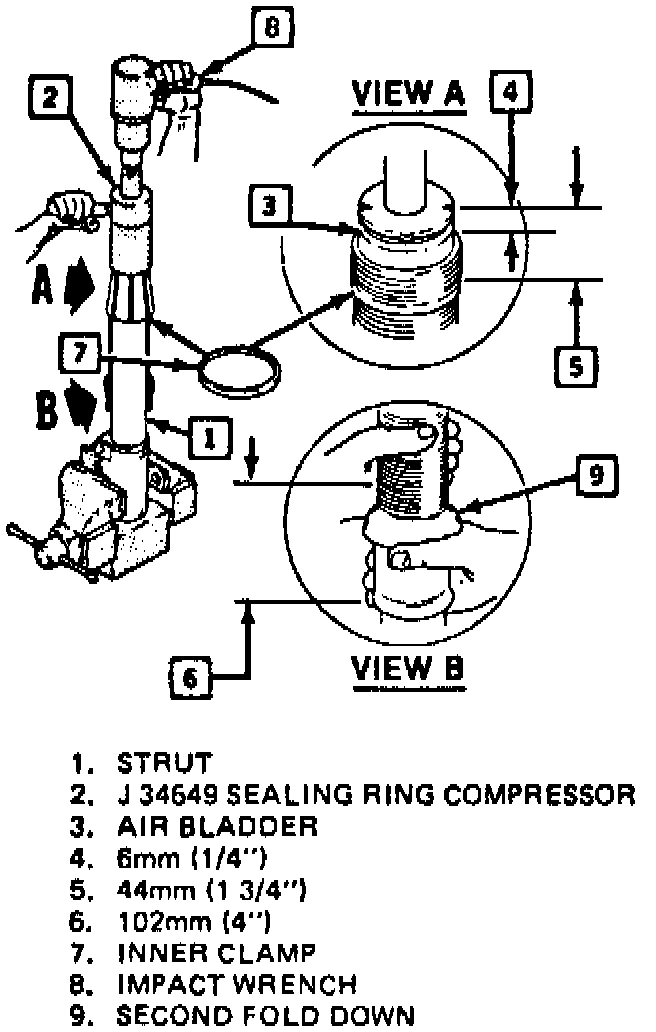 8
2
VIEW A
4
3
A
7
5
B
1
9
6
VIEW B

1. STRUT
2. J 34649 SEALING RING COMPRESSOR
3. AIR BLADDER
4. 6mm (1/4")
5. 44mm (1 3/4")
6. 102mm (4")
7. INNER CLAMP
8. IMPACT WRENCH
9. SECOND FOLD DOWN