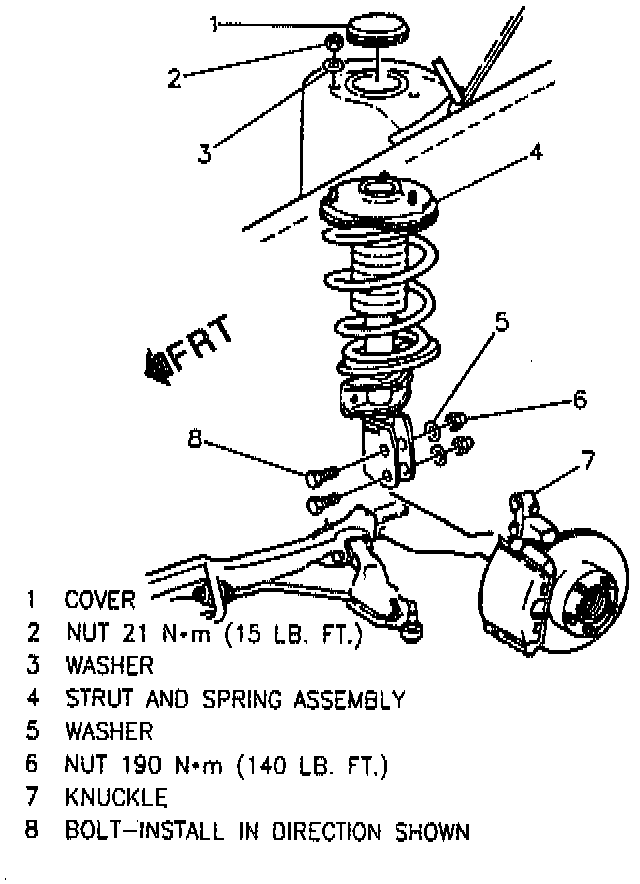 1
2
3
4
FRT
5
6
8
7

1 COVER
2 NUT 21 N•m (15 LB. FT.)
3 WASHER
4 STRUT AND SPRING ASSEMBLY
5 WASHER
6 NUT 190 N•m (140 LB. FT.)
7 KNUCKLE
8 BOLT–INSTALL IN DIRECTION SHOWN