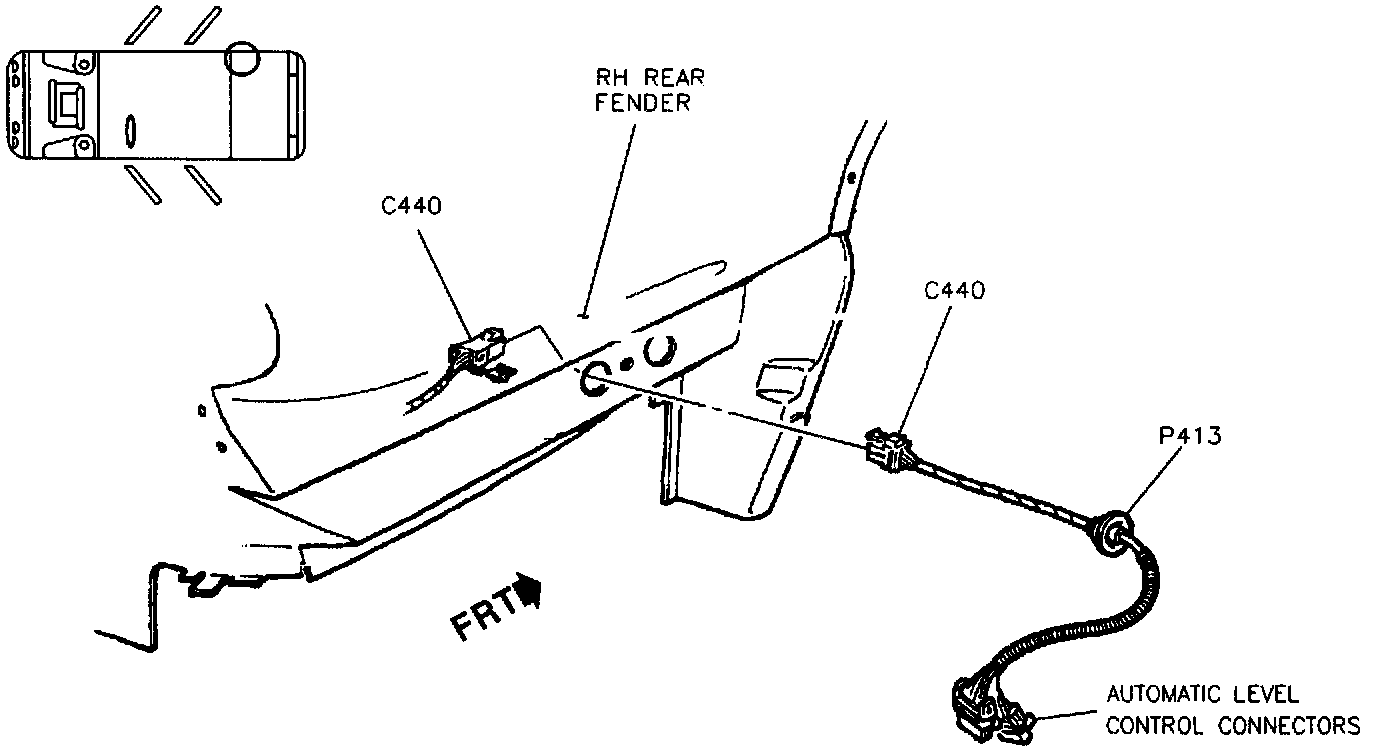 RH REAR FENDER

C440

C440

P413

FRT

AUTOMATIC LEVEL CONTROL CONNECTORS