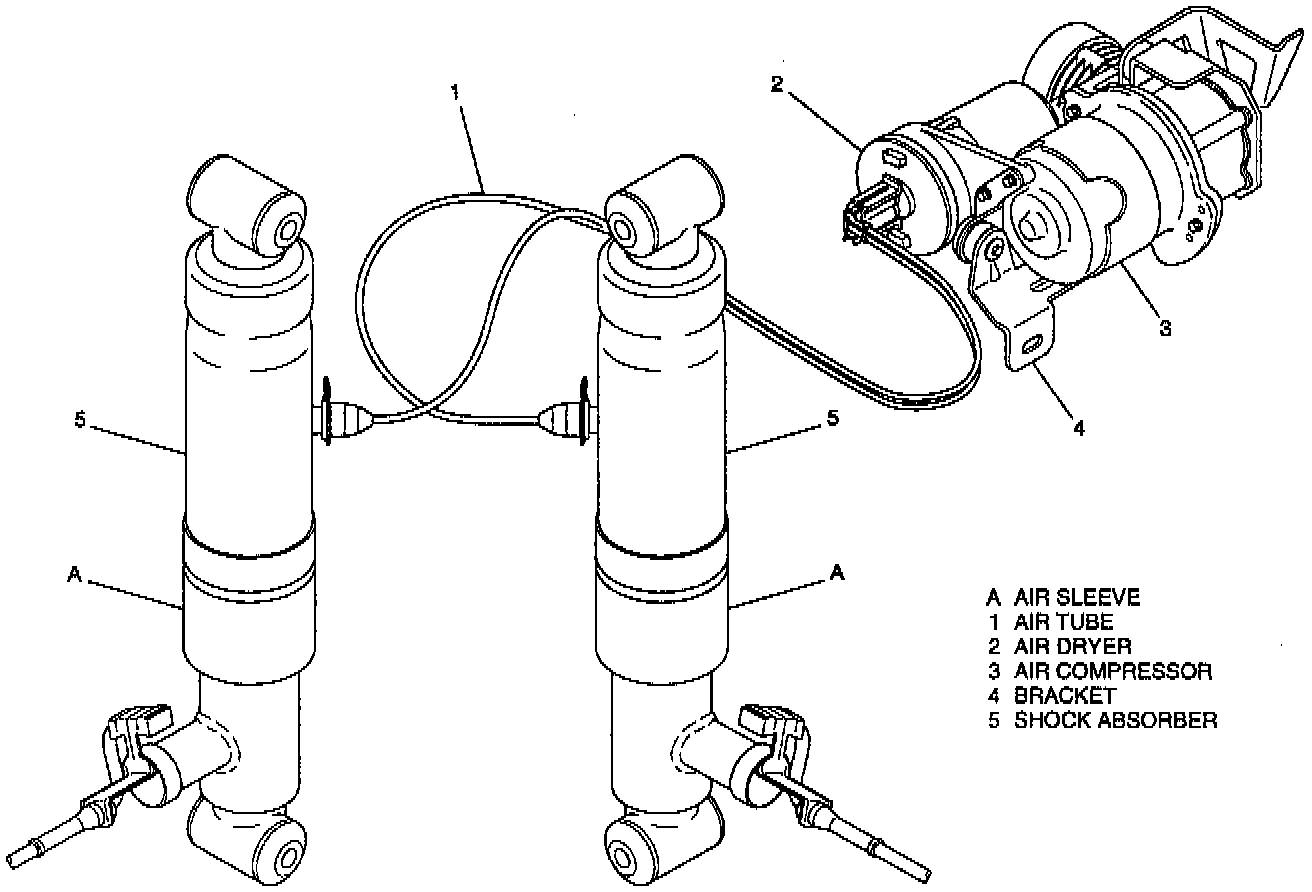 1
2
3
4
5
5
A
A

A AIR SLEEVE
1 AIR TUBE
2 AIR DRYER
3 AIR COMPRESSOR
4 BRACKET
5 SHOCK ABSORBER