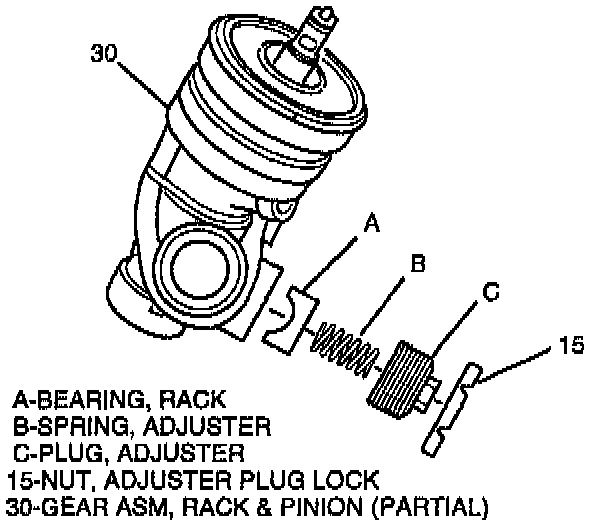 30

A

B

C

15

A-BEARING, RACK
B-SPRING, ADJUSTER
C-PLUG, ADJUSTER
15-NUT, ADJUSTER PLUG LOCK
30-GEAR ASM, RACK & PINION (PARTIAL)