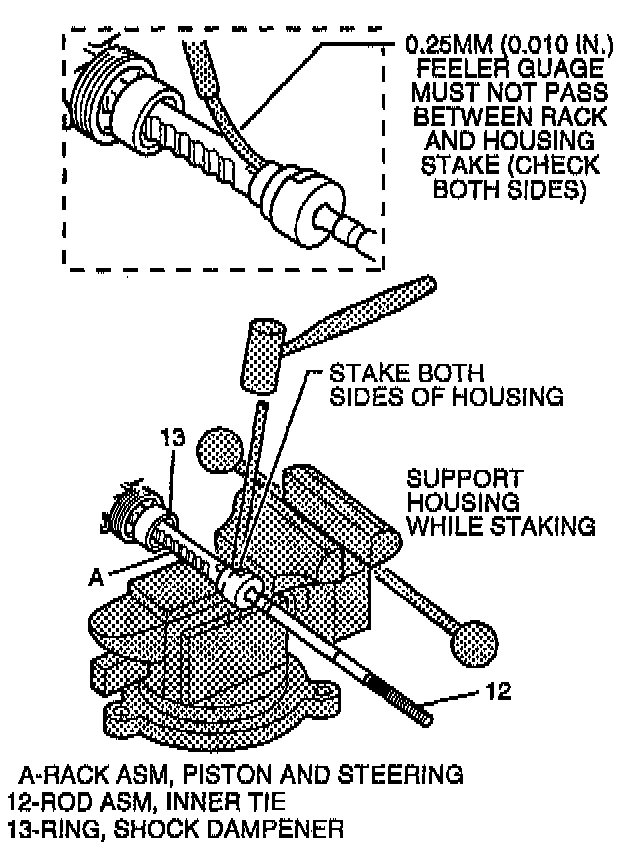 0.25MM (0.010 IN.) FEELER GUAGE MUST NOT PASS BETWEEN RACK AND HOUSING STAKE (CHECK BOTH SIDES)

STAKE BOTH SIDES OF HOUSING

13

SUPPORT HOUSING WHILE STAKING

A

12

A-RACK ASM, PISTON AND STEERING
12-ROD ASM, INNER TIE
13-RING, SHOCK DAMPENER