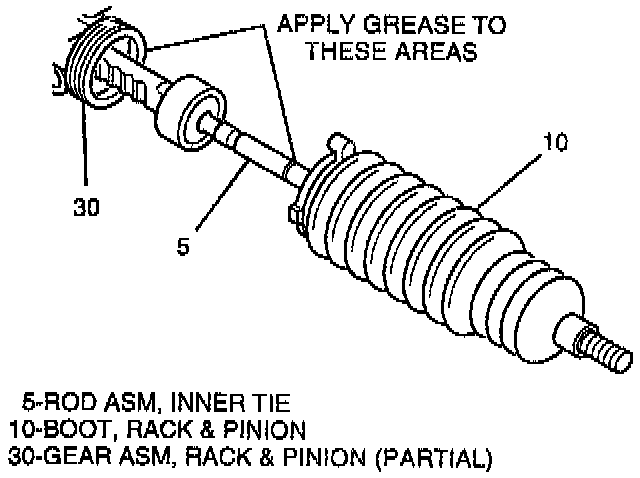 APPLY GREASE TO THESE AREAS

10

30

5

5-ROD ASM, INNER TIE
10-BOOT, RACK & PINION
30-GEAR ASM, RACK & PINION (PARTIAL)