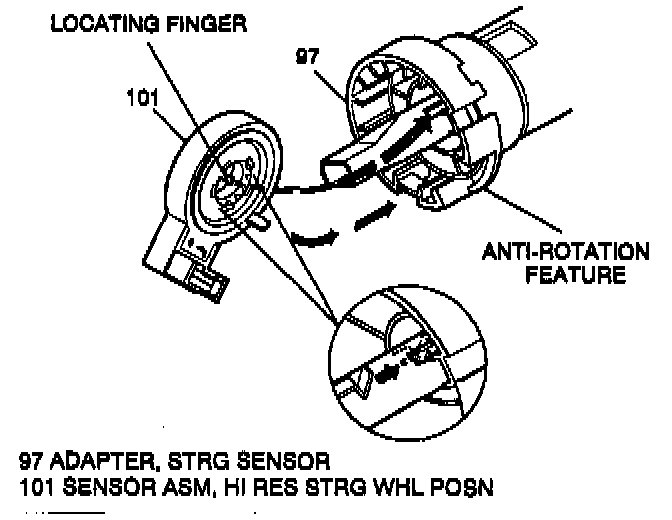 LOCATING FINGER

97

101

ANTI-ROTATION FEATURE

97 ADAPTER, STRG SENSOR
101 SENSOR ASM, HI RES STRG WHL POSN