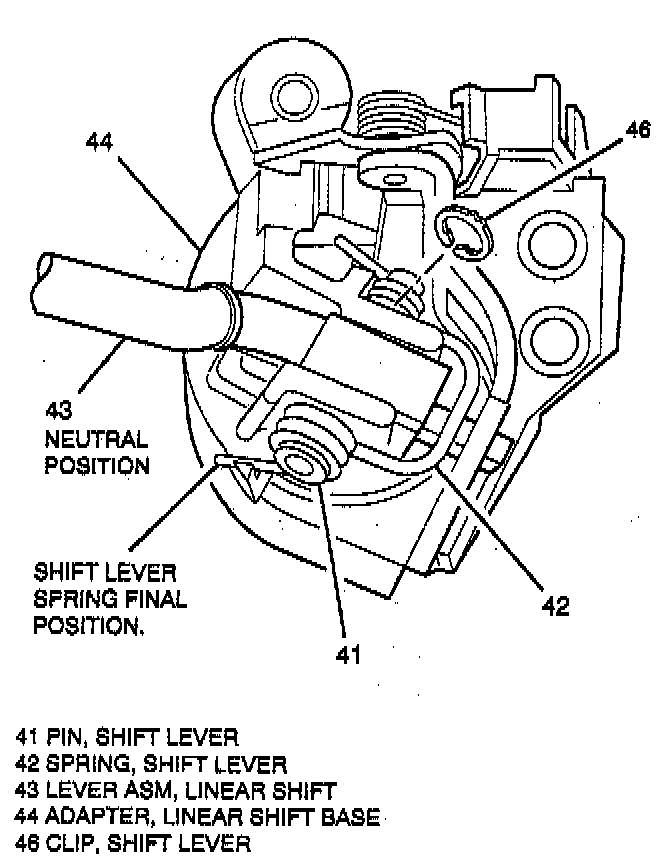 44

46

43
NEUTRAL
POSITION

SHIFT LEVER
SPRING FINAL
POSITION.

42

41

41 PIN, SHIFT LEVER
42 SPRING, SHIFT LEVER
43 LEVER ASM, LINEAR SHIFT
44 ADAPTER, LINEAR SHIFT BASE
46 CLIP, SHIFT LEVER