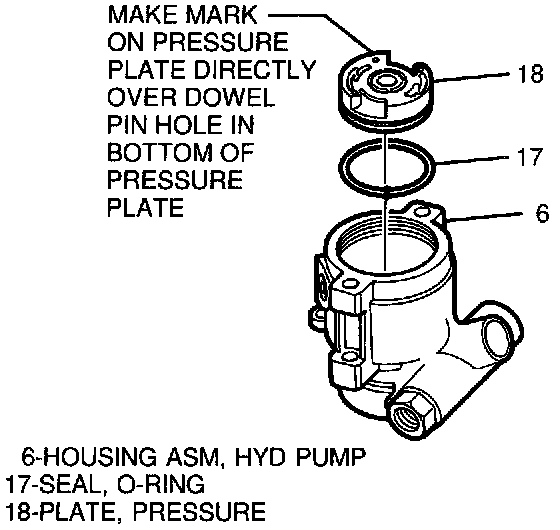 MAKE MARK ON PRESSURE PLATE DIRECTLY OVER DOWEL PIN HOLE IN BOTTOM OF PRESSURE PLATE

18

17

6

6-HOUSING ASM, HYD PUMP
17-SEAL, O-RING
18-PLATE, PRESSURE