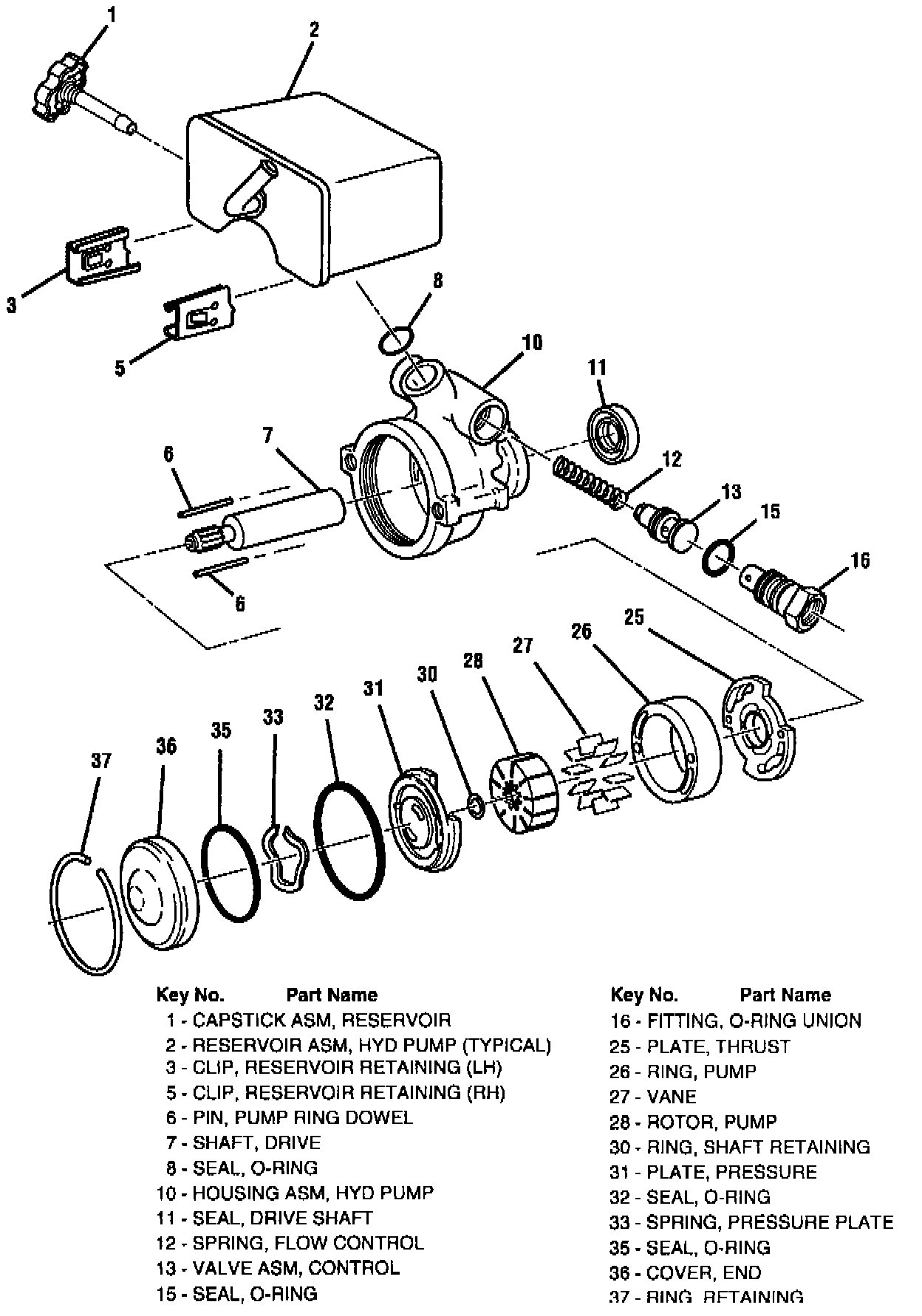 1
2
3
5
8
10
11
6
7
12
13
15
16
6
25
26
27
28
30
31
32
33
35
36
37

Key No. Part Name
1 - CAPSTICK ASM, RESERVOIR
2 - RESERVOIR ASM, HYD PUMP (TYPICAL)
3 - CLIP, RESERVOIR RETAINING (LH)
5 - CLIP, RESERVOIR RETAINING (RH)
6 - PIN, PUMP RING DOWEL
7 - SHAFT, DRIVE
8 - SEAL, O-RING
10 - HOUSING ASM, HYD PUMP
11 - SEAL, DRIVE SHAFT
12 - SPRING, FLOW CONTROL
13 - VALVE ASM, CONTROL
15 - SEAL, O-RING

Key No. Part Name
16 - FITTING, O-RING UNION
25 - PLATE, THRUST
26 - RING, PUMP
27 - VANE
28 - ROTOR, PUMP
30 - RING, SHAFT RETAINING
31 - PLATE, PRESSURE
32 - SEAL, O-RING
33 - SPRING, PRESSURE PLATE
35 - SEAL, O-RING
36 - COVER, END
37 - RING, RETAINING