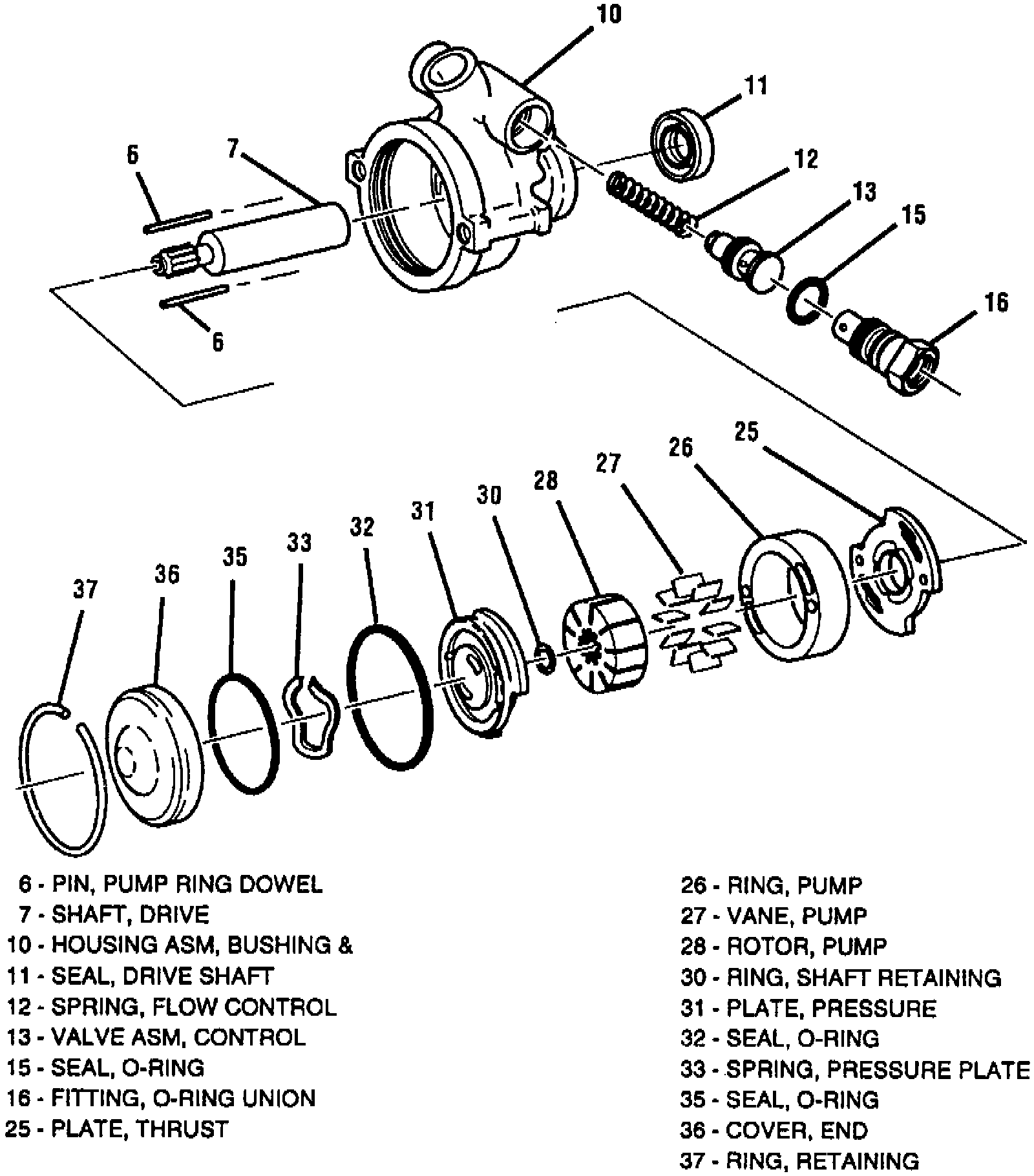 10

11

6

7

12

13

15

16

6

25

26

27

28

30

31

32

33

35

36

37

6 - PIN, PUMP RING DOWEL
7 - SHAFT, DRIVE
10 - HOUSING ASM, BUSHING &
11 - SEAL, DRIVE SHAFT
12 - SPRING, FLOW CONTROL
13 - VALVE ASM, CONTROL
15 - SEAL, O-RING
16 - FITTING, O-RING UNION
25 - PLATE, THRUST

26 - RING, PUMP
27 - VANE, PUMP
28 - ROTOR, PUMP
30 - RING, SHAFT RETAINING
31 - PLATE, PRESSURE
32 - SEAL, O-RING
33 - SPRING, PRESSURE PLATE
35 - SEAL, O-RING
36 - COVER, END
37 - RING, RETAINING