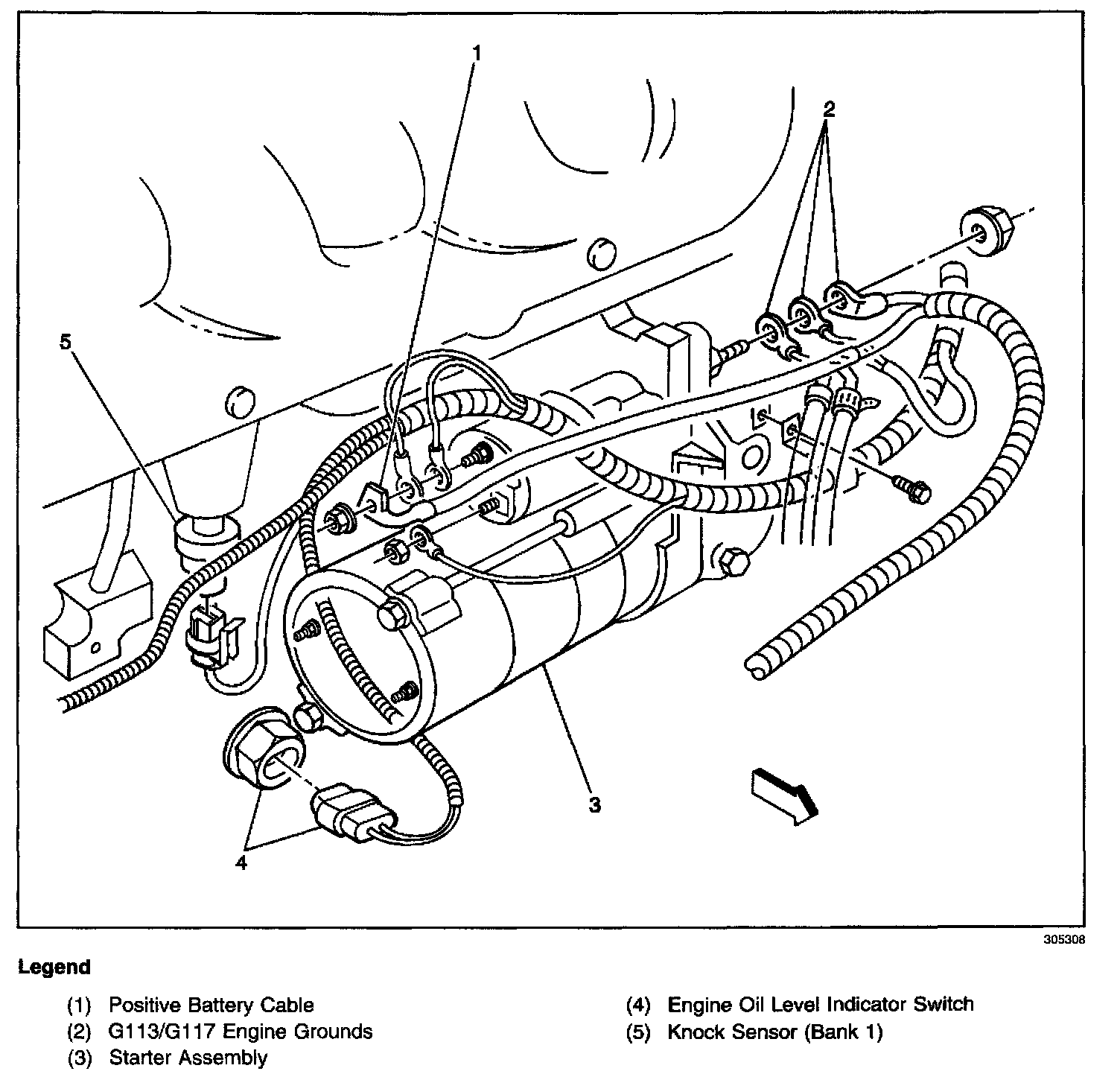 1

2

5

3

4

305308

Legend

(1) Positive Battery Cable
(2) G113/G117 Engine Grounds
(3) Starter Assembly

(4) Engine Oil Level Indicator Switch
(5) Knock Sensor (Bank 1)