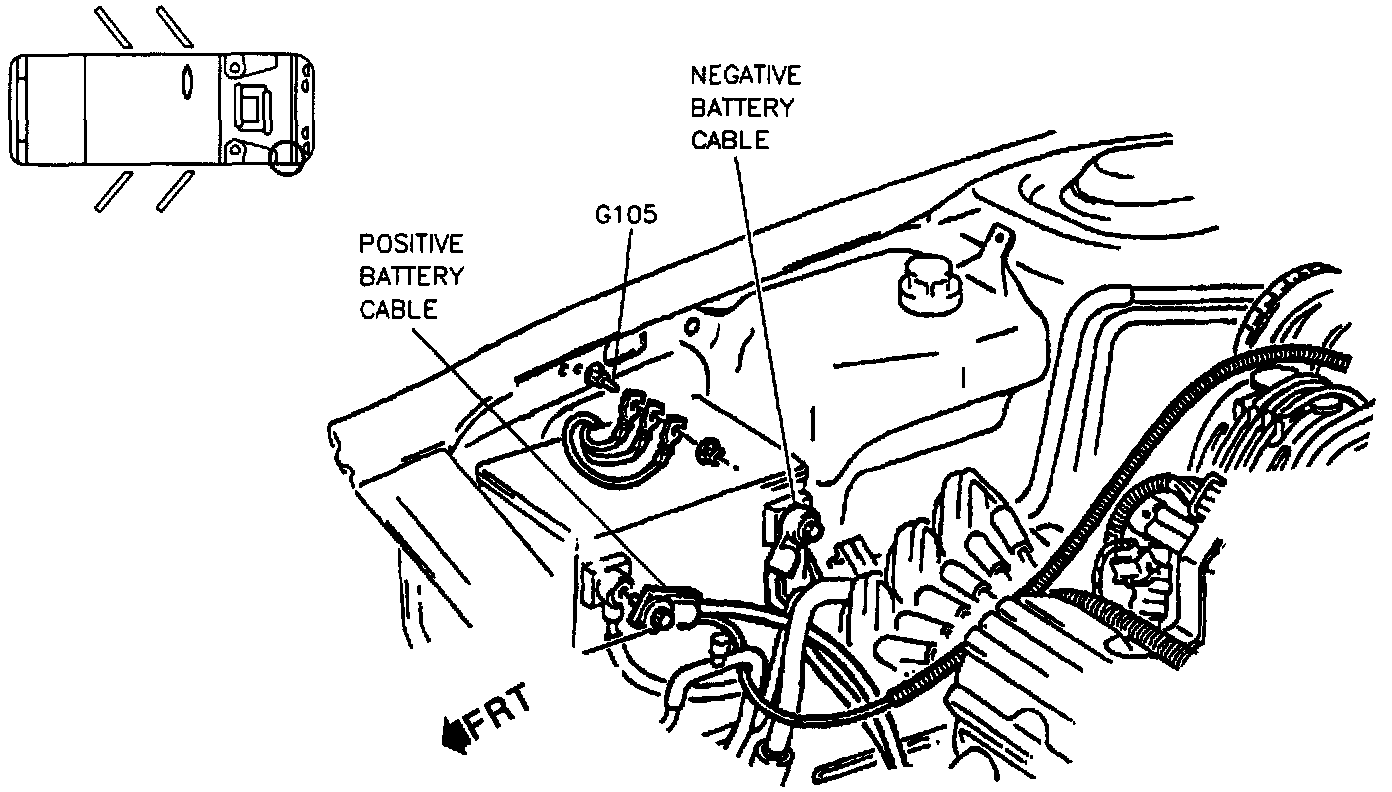 NEGATIVE BATTERY CABLE

G105

POSITIVE BATTERY CABLE

FRT