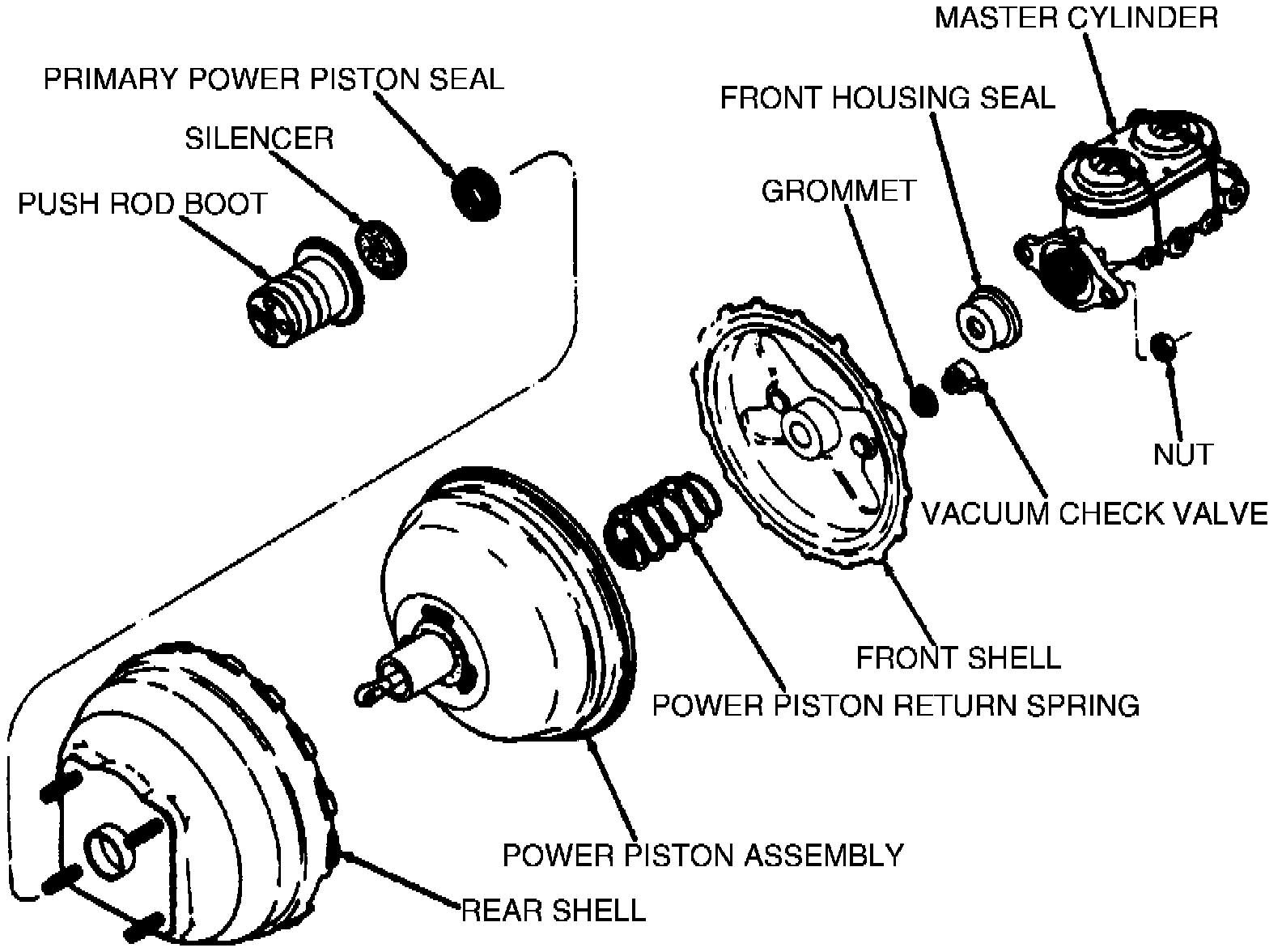 MASTER CYLINDER

PRIMARY POWER PISTON SEAL

FRONT HOUSING SEAL

SILENCER

GROMMET

PUSH ROD BOOT

NUT

VACUUM CHECK VALVE

FRONT SHELL

POWER PISTON RETURN SPRING

POWER PISTON ASSEMBLY

REAR SHELL