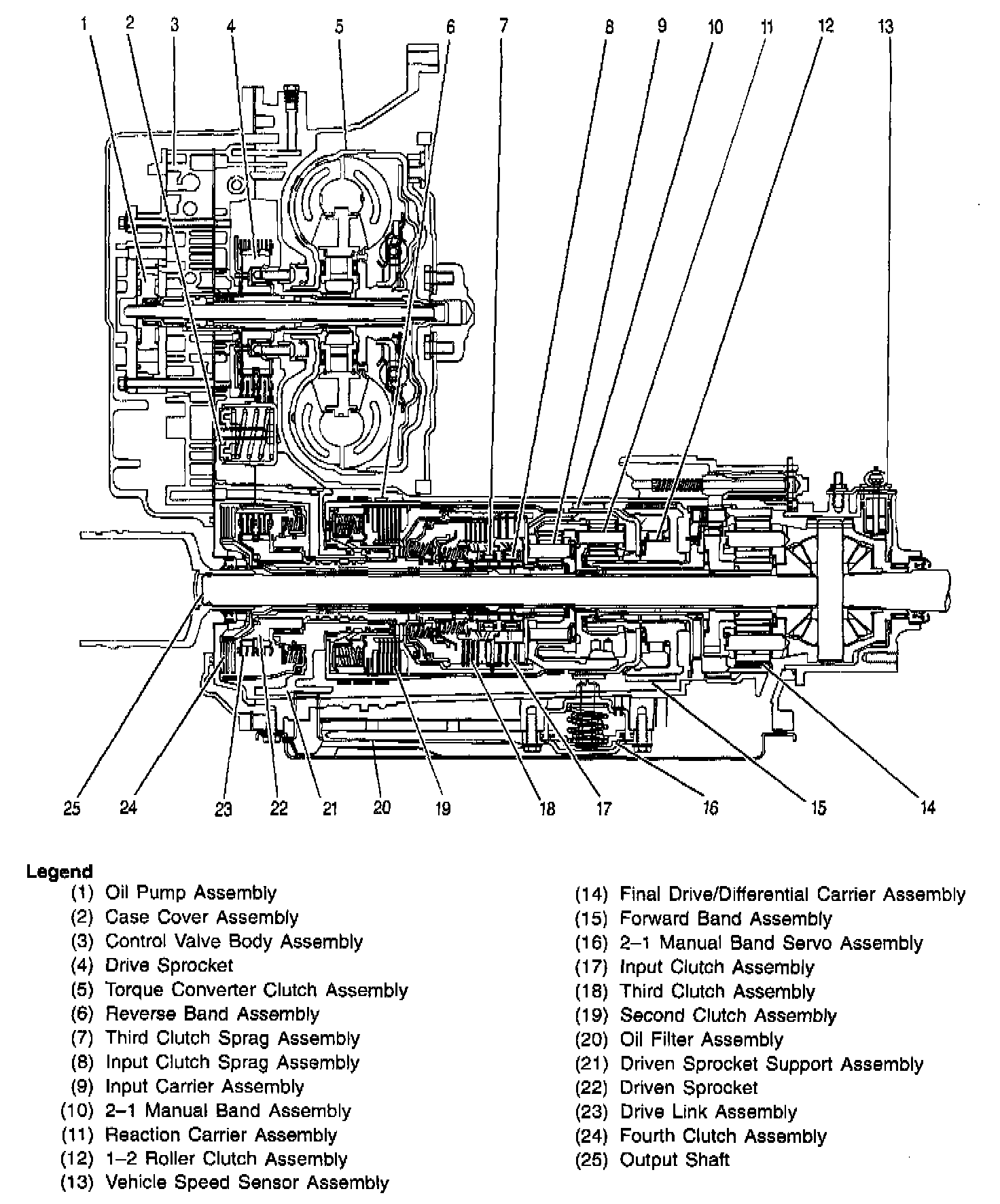 1 2 3 4 5 6 7 8 9 10 11 12 13

25 24 23 22 21 20 19 18 17 16 15 14

Legend
(1) Oil Pump Assembly
(2) Case Cover Assembly
(3) Control Valve Body Assembly
(4) Drive Sprocket
(5) Torque Converter Clutch Assembly
(6) Reverse Band Assembly
(7) Third Clutch Sprag Assembly
(8) Input Clutch Sprag Assembly
(9) Input Carrier Assembly
(10) 2–1 Manual Band Assembly
(11) Reaction Carrier Assembly
(12) 1–2 Roller Clutch Assembly
(13) Vehicle Speed Sensor Assembly

(14) Final Drive/Differential Carrier Assembly
(15) Forward Band Assembly
(16) 2–1 Manual Band Servo Assembly
(17) Input Clutch Assembly
(18) Third Clutch Assembly
(19) Second Clutch Assembly
(20) Oil Filter Assembly
(21) Driven Sprocket Support Assembly
(22) Driven Sprocket
(23) Drive Link Assembly
(24) Fourth Clutch Assembly
(25) Output Shaft