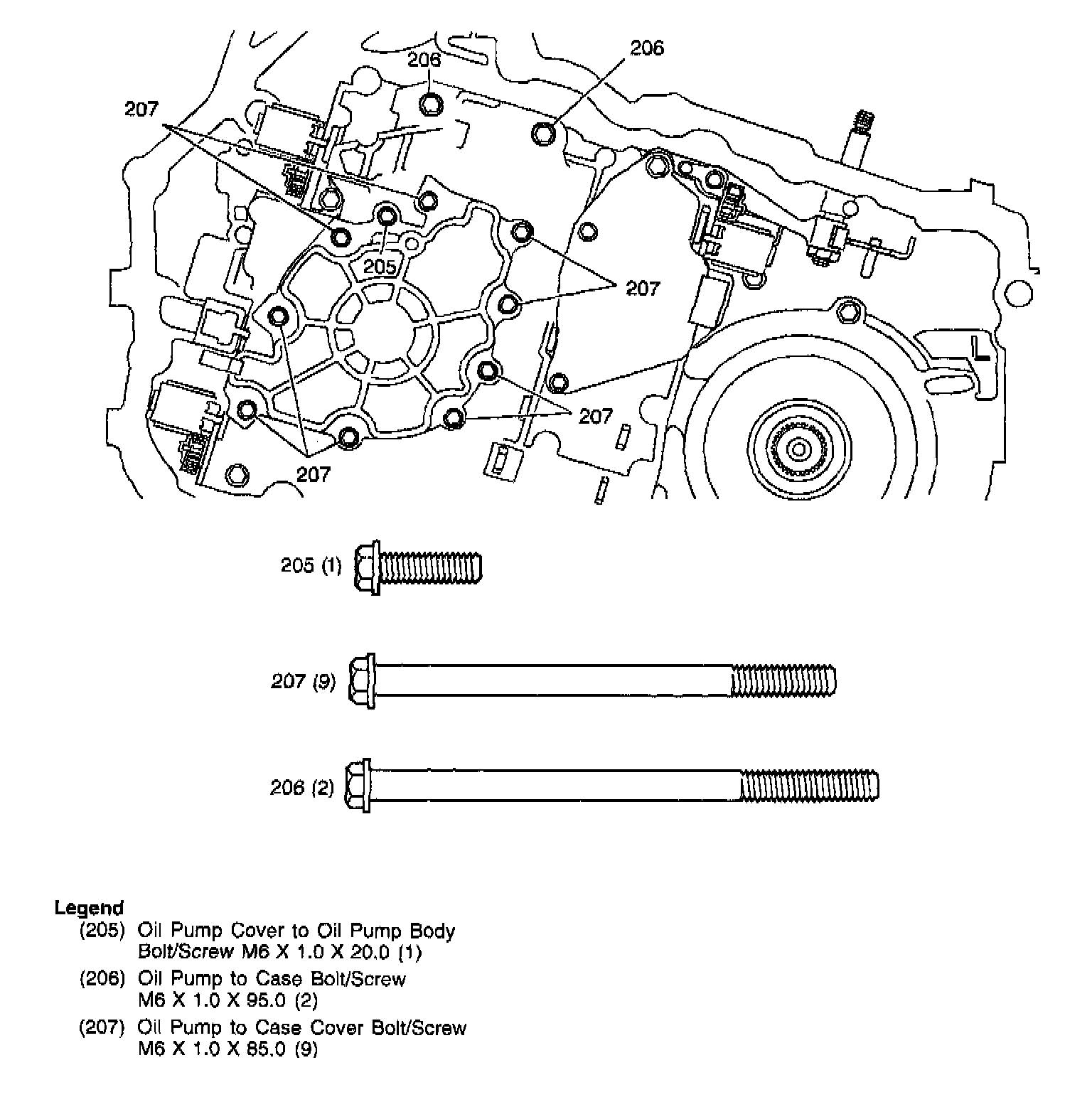 206
206
207
205
207
207
207
L

205 (1)

207 (9)

206 (2)

Legend
(205) Oil Pump Cover to Oil Pump Body Bolt/Screw M6 X 1.0 X 20.0 (1)
(206) Oil Pump to Case Bolt/Screw M6 X 1.0 X 95.0 (2)
(207) Oil Pump to Case Cover Bolt/Screw M6 X 1.0 X 85.0 (9)