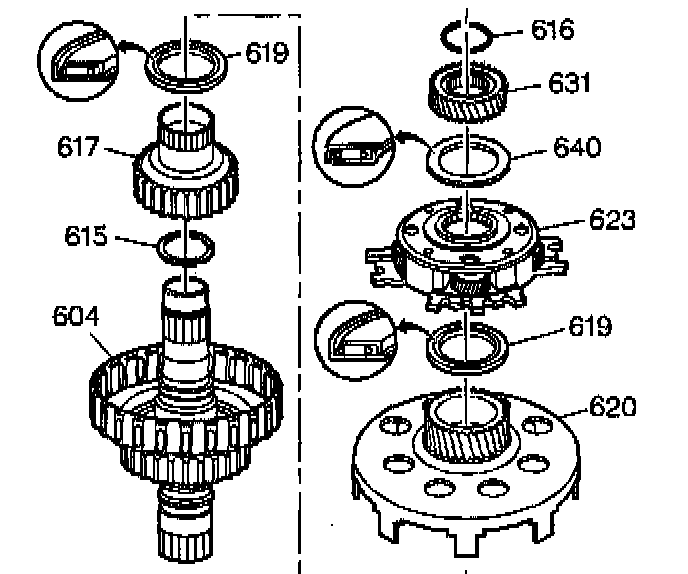 619
617
615
604
616
631
640
623
619
620