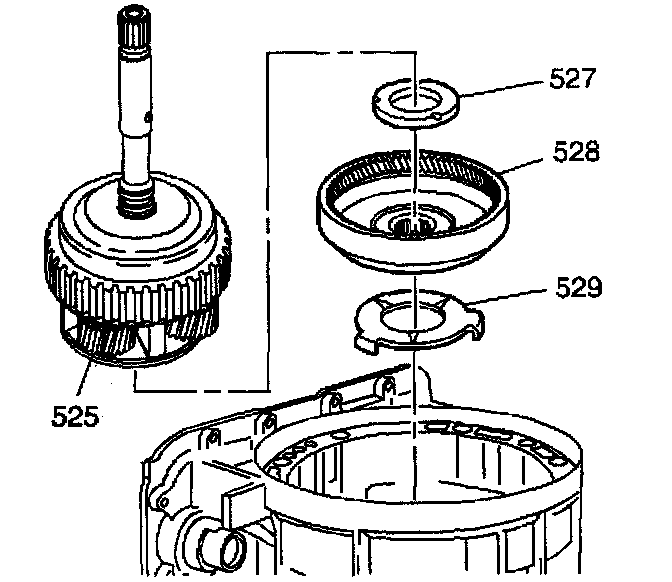 527
528
529
525