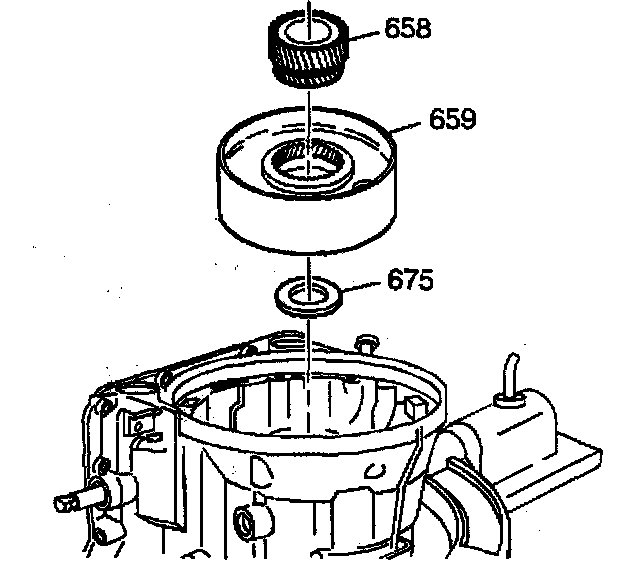 658
659
675