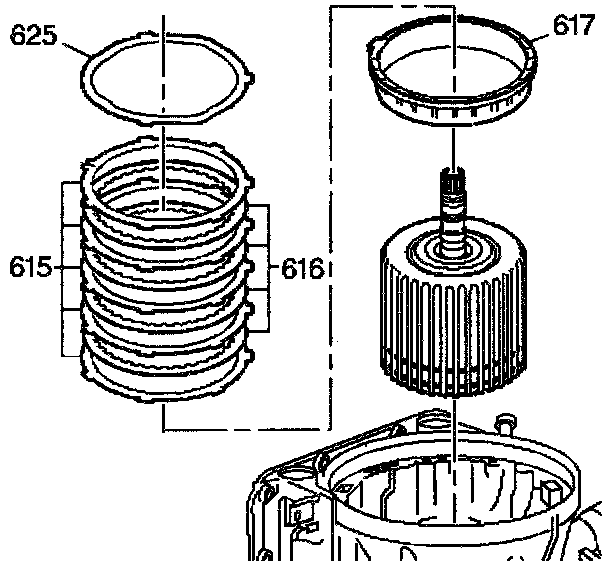 625
617
615
616