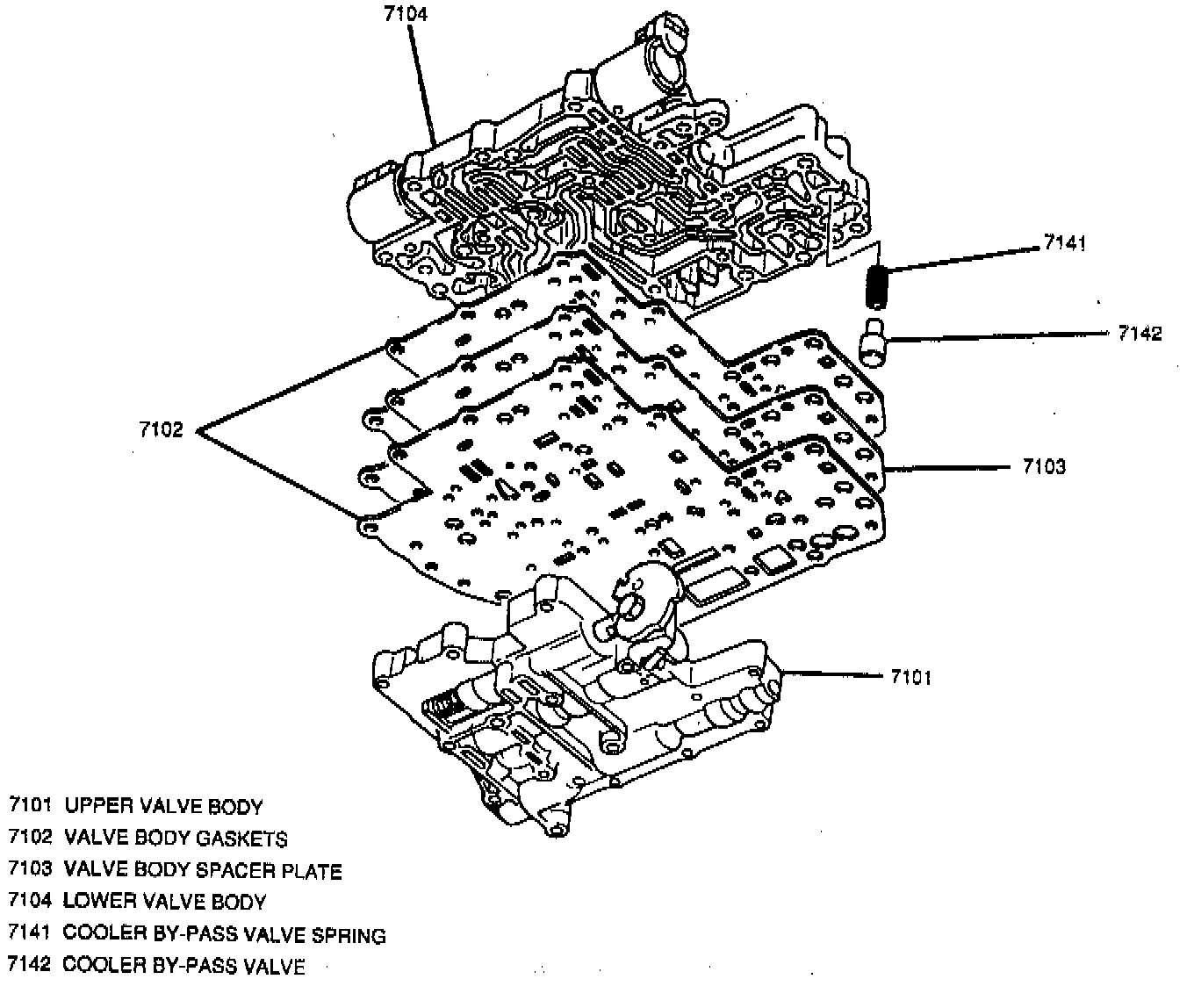 7104

7141

7142

7102

7103

7101

7101 UPPER VALVE BODY
7102 VALVE BODY GASKETS
7103 VALVE BODY SPACER PLATE
7104 LOWER VALVE BODY
7141 COOLER BY-PASS VALVE SPRING
7142 COOLER BY-PASS VALVE