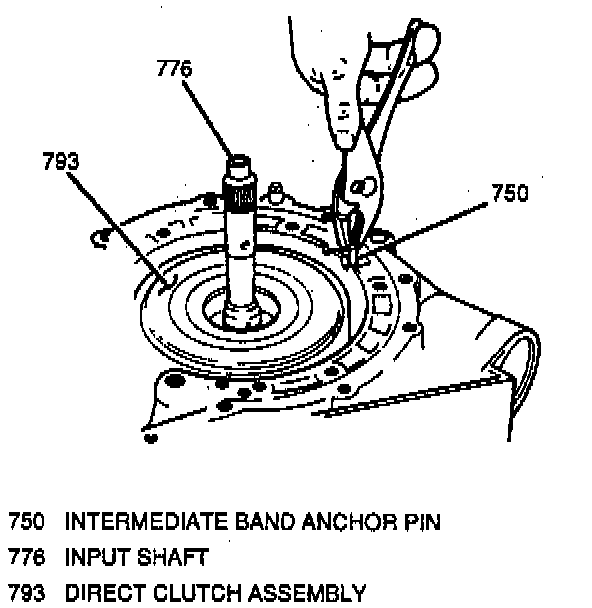 776
793
750

750 INTERMEDIATE BAND ANCHOR PIN
776 INPUT SHAFT
793 DIRECT CLUTCH ASSEMBLY