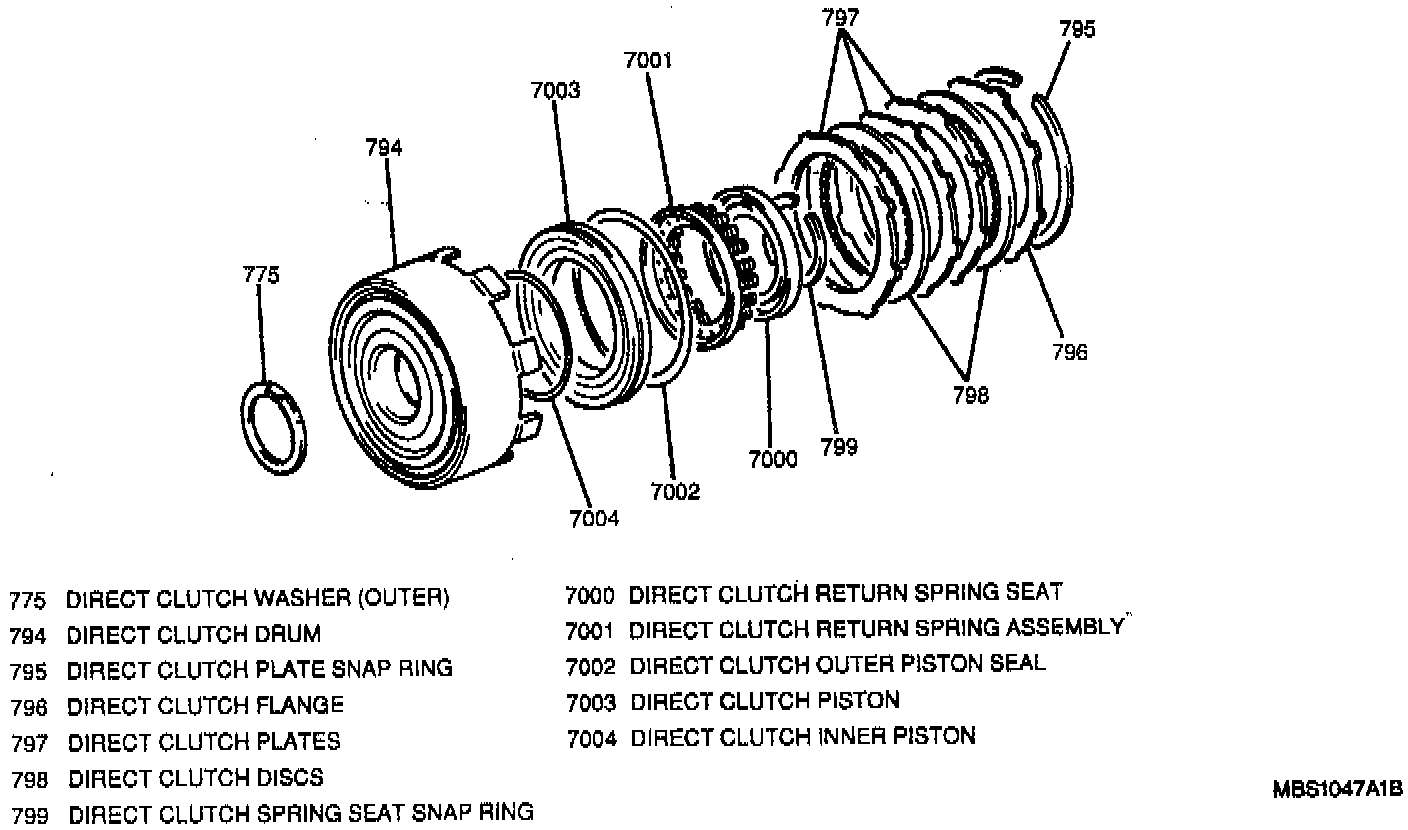 797
795
7001
7003
794
775
796
798
799
7000
7002
7004

775 DIRECT CLUTCH WASHER (OUTER)
794 DIRECT CLUTCH DRUM
795 DIRECT CLUTCH PLATE SNAP RING
796 DIRECT CLUTCH FLANGE
797 DIRECT CLUTCH PLATES
798 DIRECT CLUTCH DISCS
799 DIRECT CLUTCH SPRING SEAT SNAP RING

7000 DIRECT CLUTCH RETURN SPRING SEAT
7001 DIRECT CLUTCH RETURN SPRING ASSEMBLY
7002 DIRECT CLUTCH OUTER PISTON SEAL
7003 DIRECT CLUTCH PISTON
7004 DIRECT CLUTCH INNER PISTON

MBS1047A1B