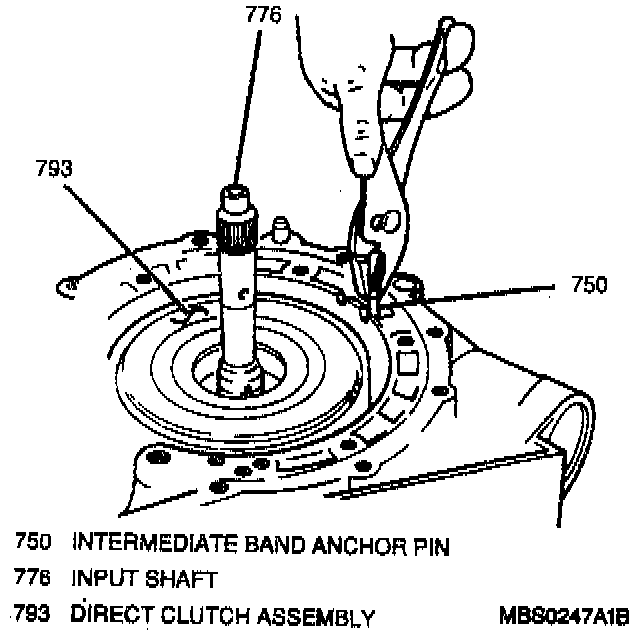 776

793

750

750 INTERMEDIATE BAND ANCHOR PIN
776 INPUT SHAFT
793 DIRECT CLUTCH ASSEMBLY

MBS0247A1B