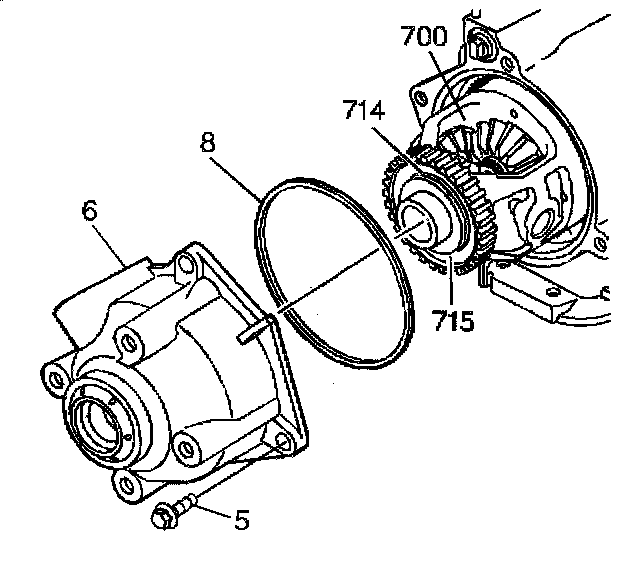 700
714
8
6
715
5