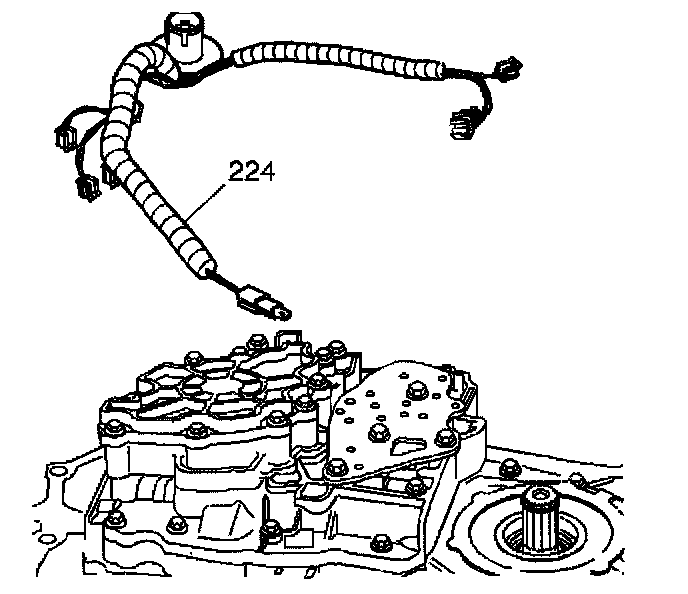 224