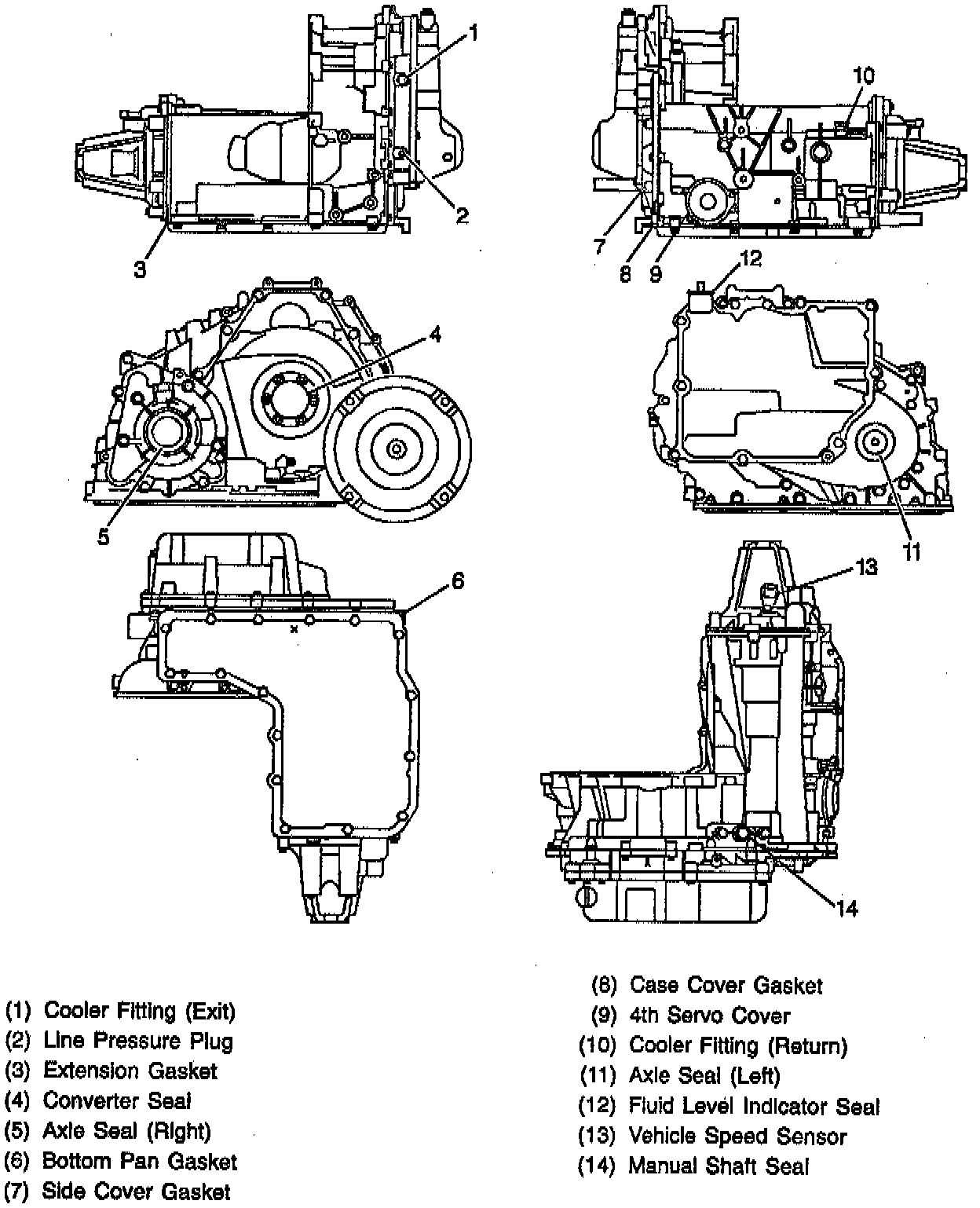 1
2
3
10
7
8
9
12
4
5
11
6
13
14

(1) Cooler Fitting (Exit)
(2) Line Pressure Plug
(3) Extension Gasket
(4) Converter Seal
(5) Axle Seal (Right)
(6) Bottom Pan Gasket
(7) Side Cover Gasket

(8) Case Cover Gasket
(9) 4th Servo Cover
(10) Cooler Fitting (Return)
(11) Axle Seal (Left)
(12) Fluid Level Indicator Seal
(13) Vehicle Speed Sensor
(14) Manual Shaft Seal