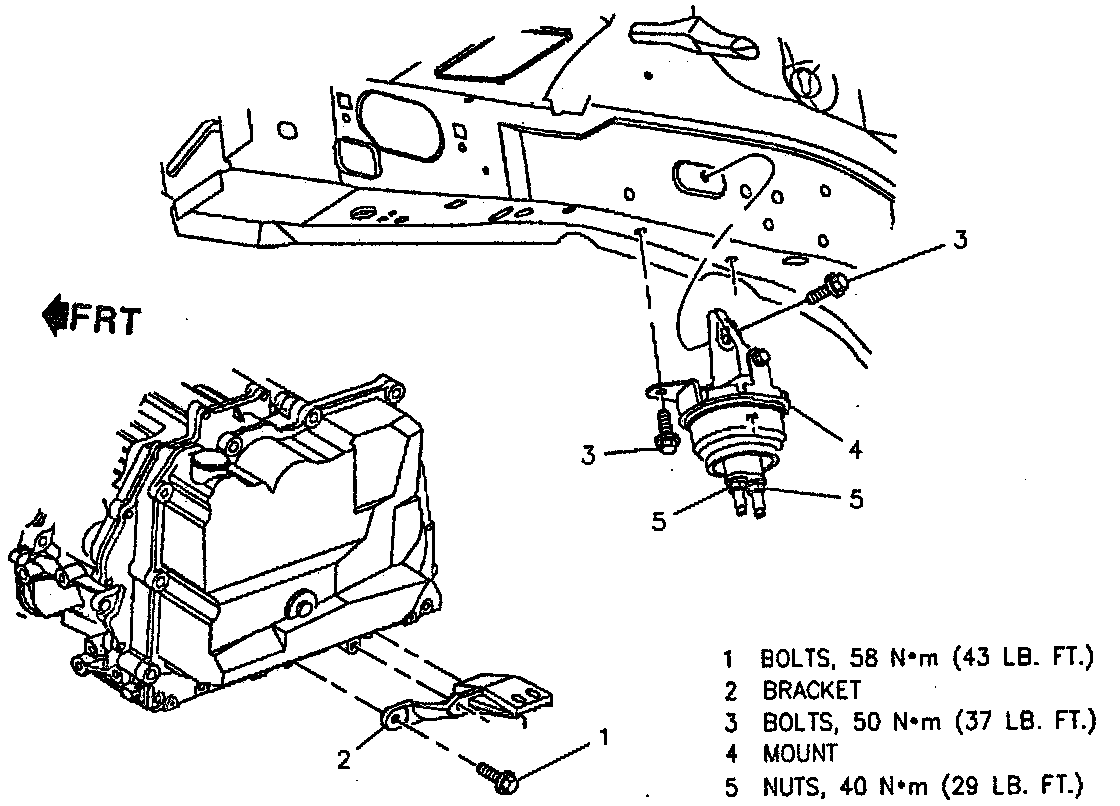 FRT

3

3

4

5

5

2

1

1 BOLTS, 58 N•m (43 LB. FT.)
2 BRACKET
3 BOLTS, 50 N•m (37 LB. FT.)
4 MOUNT
5 NUTS, 40 N•m (29 LB. FT.)