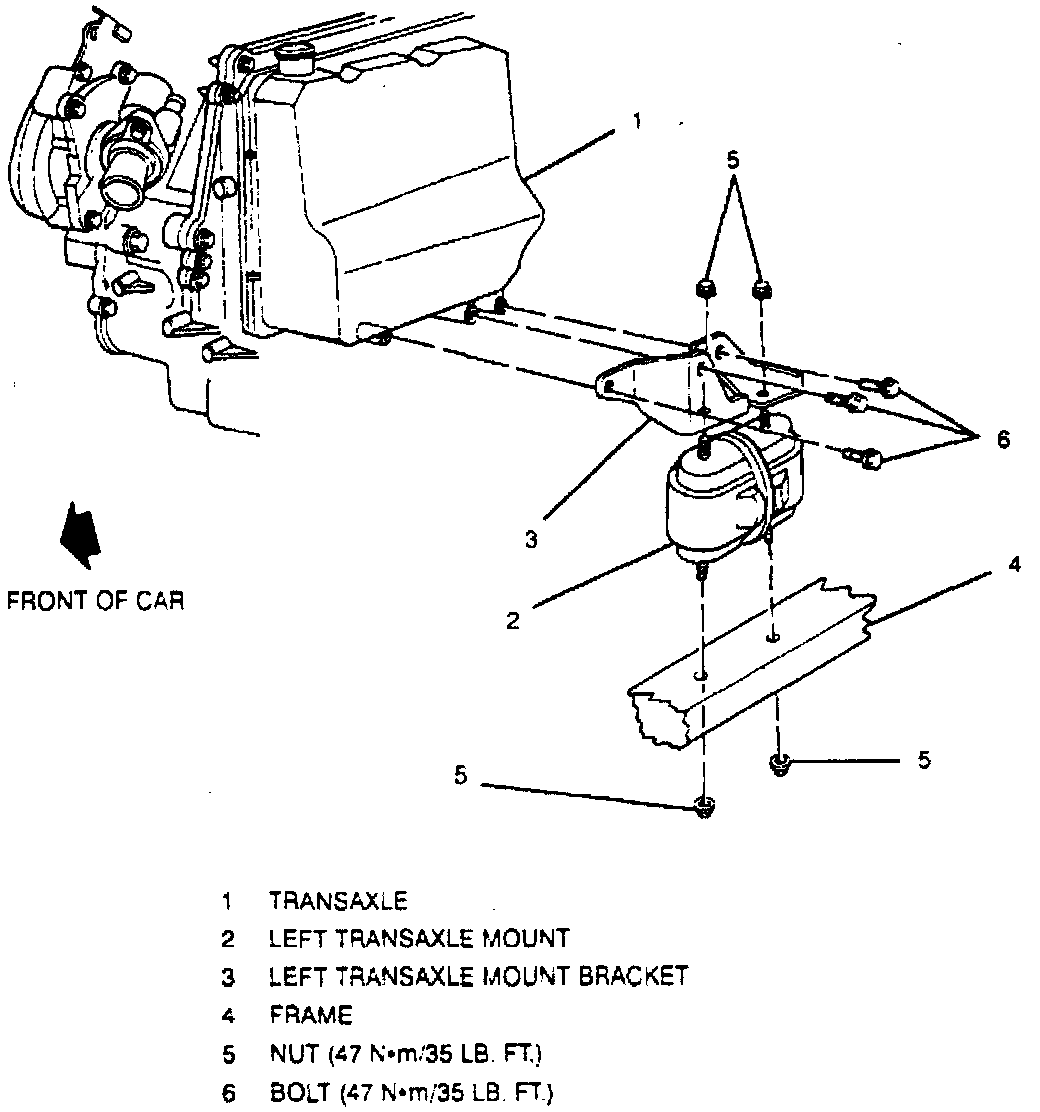 1

5

6

3

FRONT OF CAR

2

4

5

5

1 TRANSAXLE
2 LEFT TRANSAXLE MOUNT
3 LEFT TRANSAXLE MOUNT BRACKET
4 FRAME
5 NUT (47 N•m/35 LB. FT.)
6 BOLT (47 N•m/35 LB. FT.)