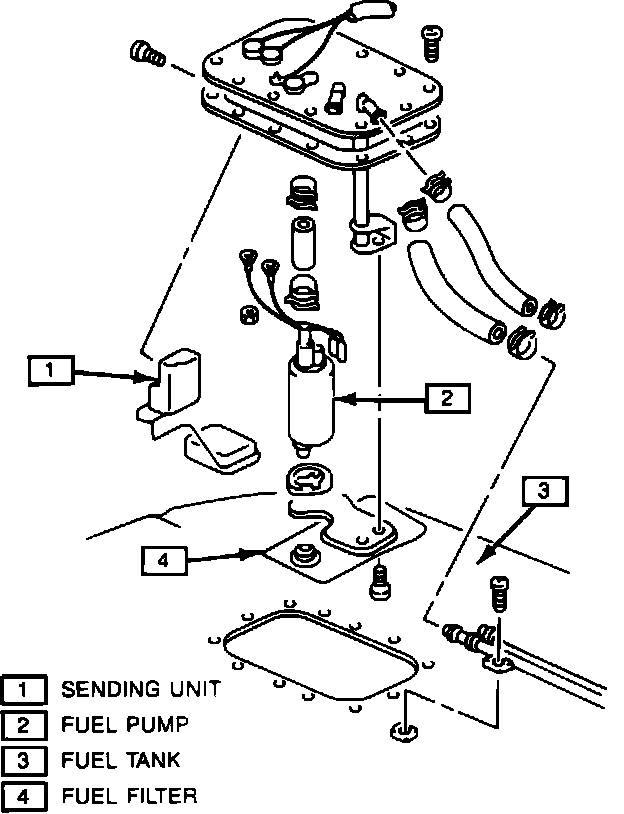 1
2
3
4

1 SENDING UNIT
2 FUEL PUMP
3 FUEL TANK
4 FUEL FILTER