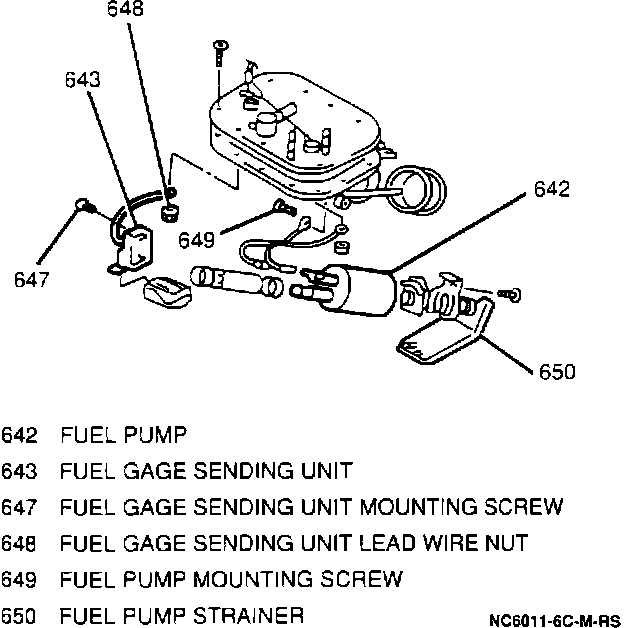 648

643

642

649

647

650

642 FUEL PUMP

643 FUEL GAGE SENDING UNIT

647 FUEL GAGE SENDING UNIT MOUNTING SCREW

648 FUEL GAGE SENDING UNIT LEAD WIRE NUT

649 FUEL PUMP MOUNTING SCREW

650 FUEL PUMP STRAINER

NC6011-6C-M-RS