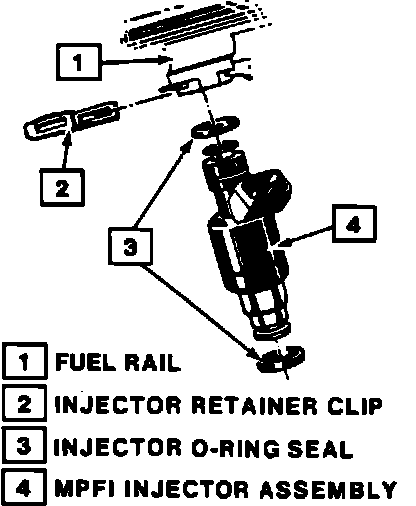 1

2

3

4

1 FUEL RAIL
2 INJECTOR RETAINER CLIP
3 INJECTOR O-RING SEAL
4 MPFI INJECTOR ASSEMBLY