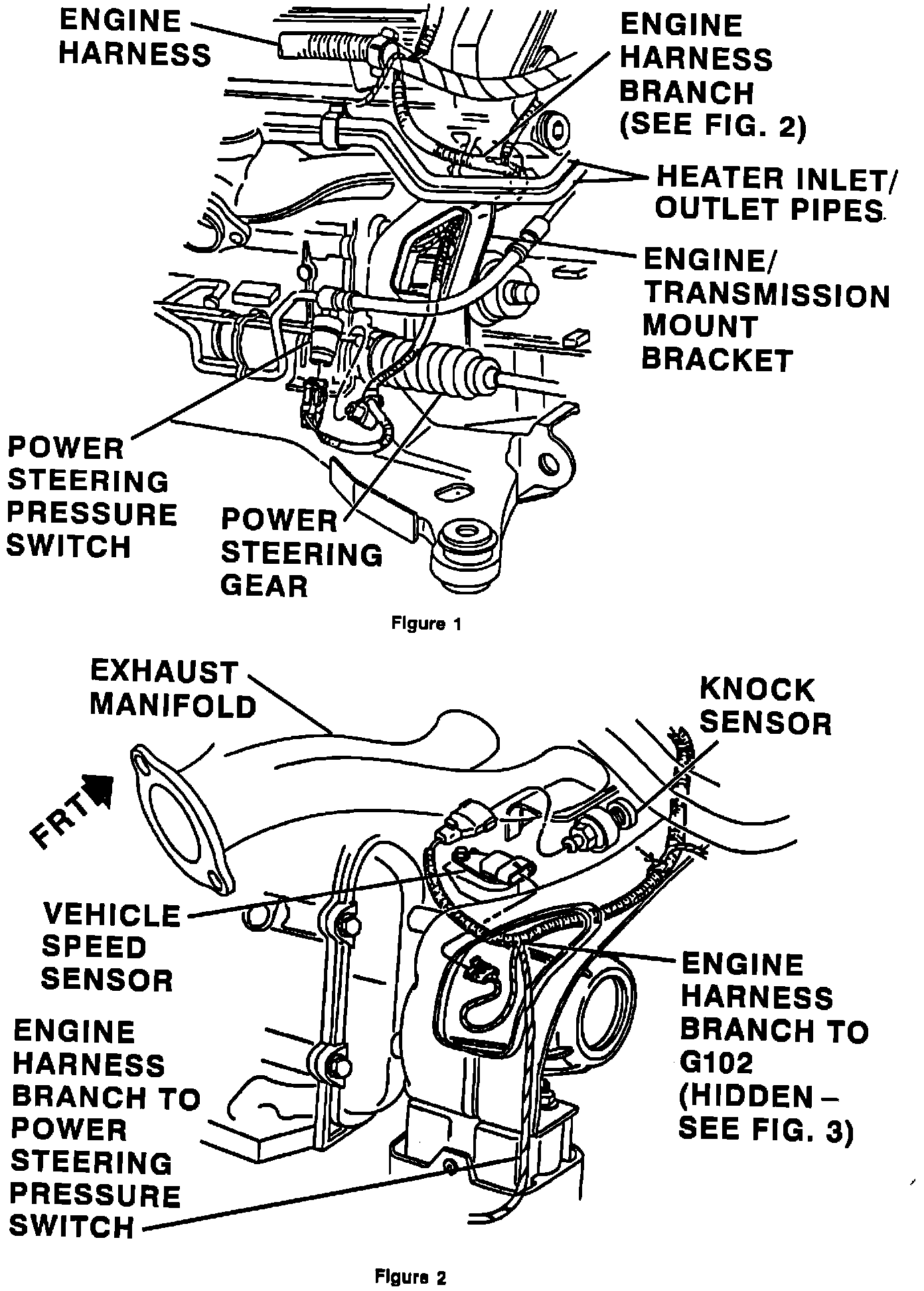 ENGINE HARNESS

ENGINE HARNESS BRANCH (SEE FIG. 2)

HEATER INLET/ OUTLET PIPES

ENGINE/ TRANSMISSION MOUNT BRACKET

POWER STEERING PRESSURE SWITCH

POWER STEERING GEAR

Figure 1

EXHAUST MANIFOLD

KNOCK SENSOR

FRT

VEHICLE SPEED SENSOR

ENGINE HARNESS BRANCH TO G102 (HIDDEN – SEE FIG. 3)

ENGINE HARNESS BRANCH TO POWER STEERING PRESSURE SWITCH

Figure 2