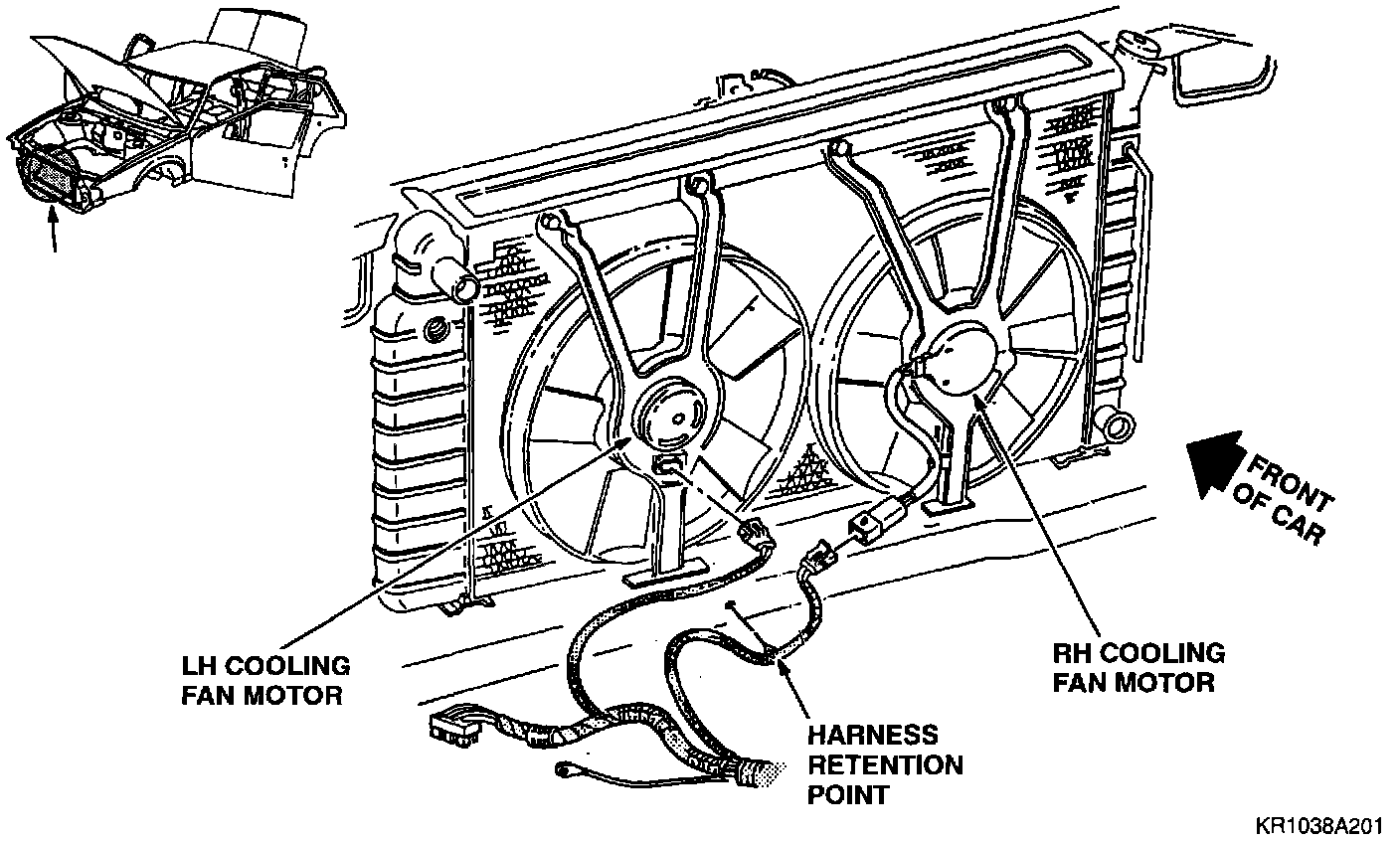 FRONT OF CAR

LH COOLING FAN MOTOR

RH COOLING FAN MOTOR

HARNESS RETENTION POINT

KR1038A201