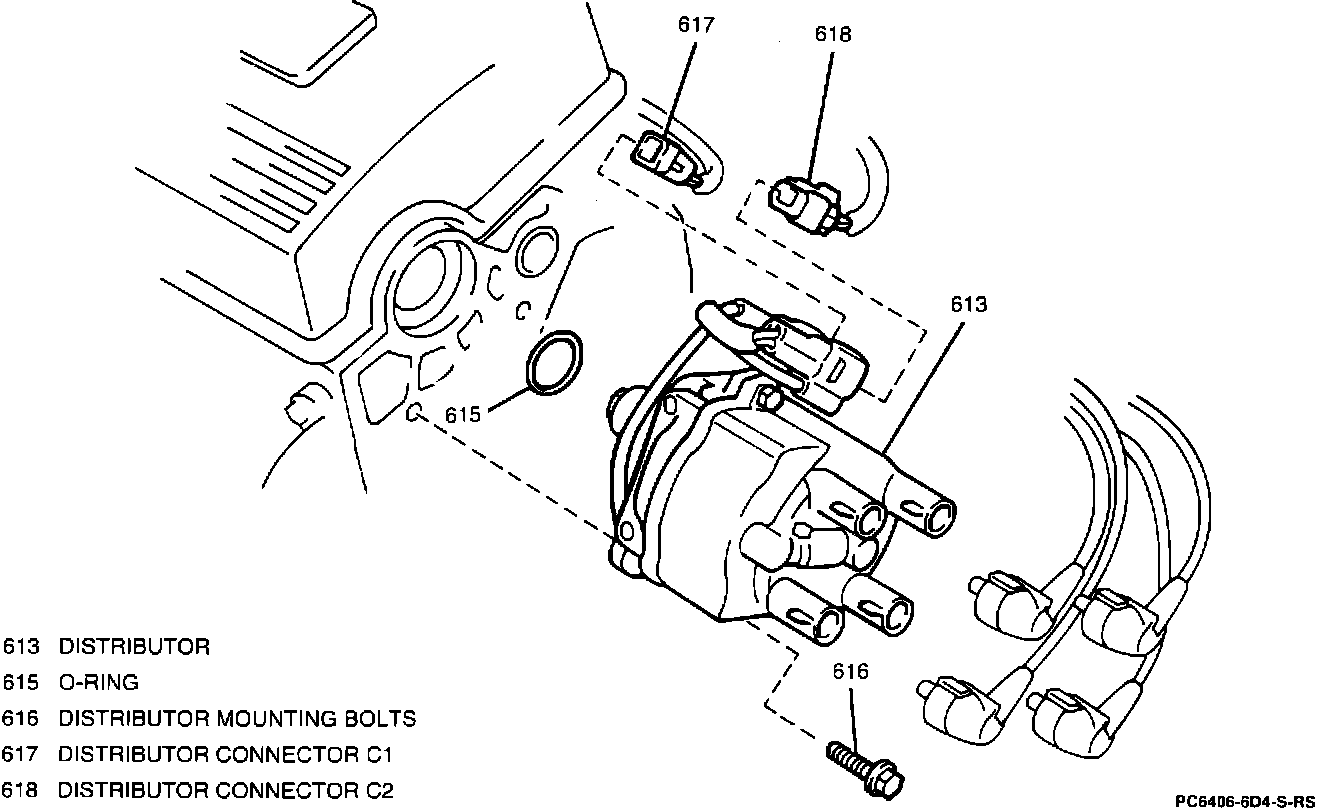 617
618
613
615
616

613 DISTRIBUTOR
615 O-RING
616 DISTRIBUTOR MOUNTING BOLTS
617 DISTRIBUTOR CONNECTOR C1
618 DISTRIBUTOR CONNECTOR C2

PC6406-6D4-S-RS