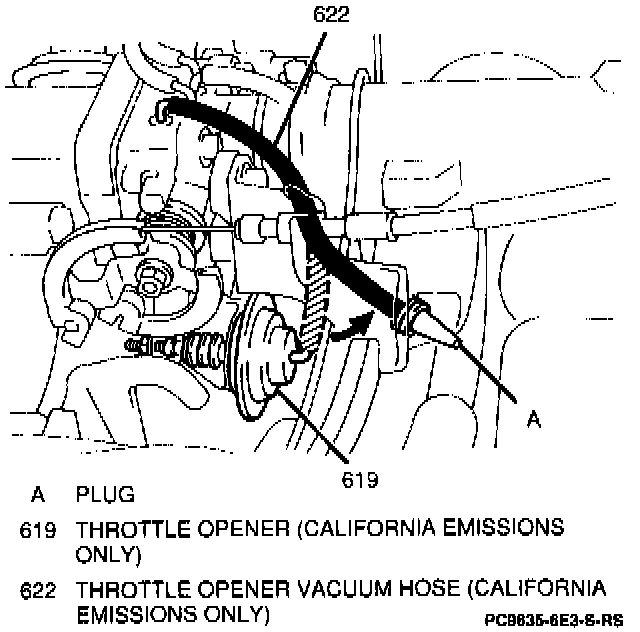 622

A

619

A PLUG

619 THROTTLE OPENER (CALIFORNIA EMISSIONS ONLY)

622 THROTTLE OPENER VACUUM HOSE (CALIFORNIA EMISSIONS ONLY)

PC9635-6E3-S-RS