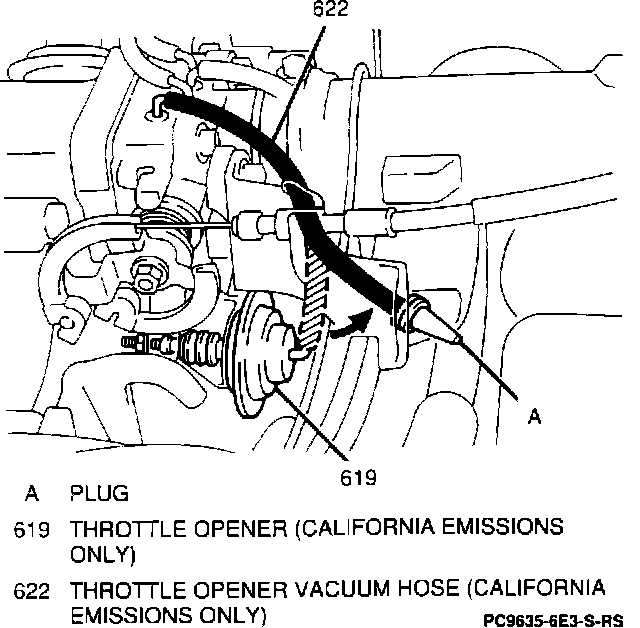 622

A

619

A PLUG

619 THROTTLE OPENER (CALIFORNIA EMISSIONS ONLY)

622 THROTTLE OPENER VACUUM HOSE (CALIFORNIA EMISSIONS ONLY)

PC9635-6E3-S-RS