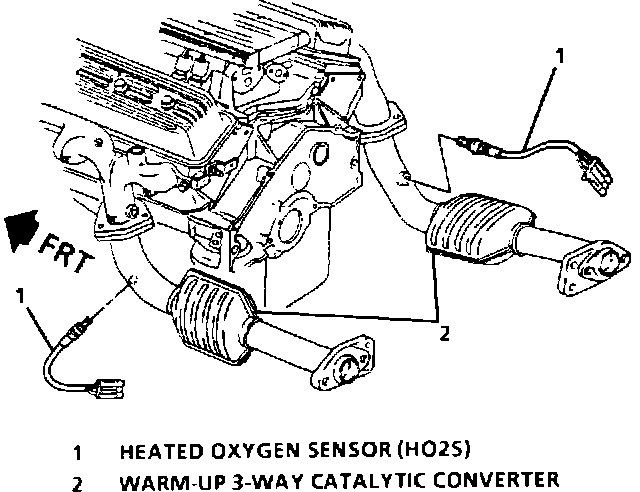 1

FRT

1

2

1 HEATED OXYGEN SENSOR (HO2S)
2 WARM-UP 3-WAY CATALYTIC CONVERTER